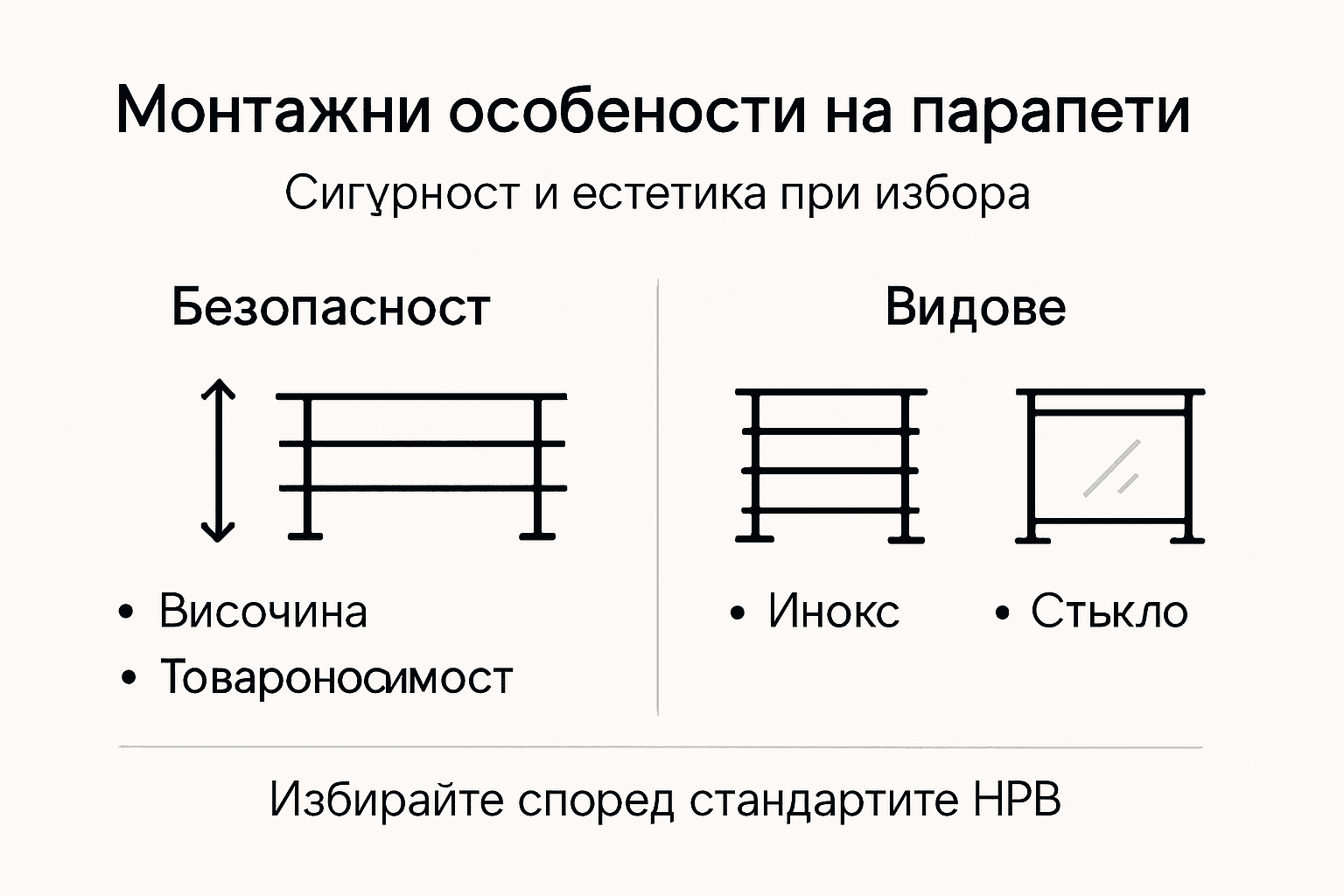 Монтажни особености на парапети

Сигурност и естетика при избора

Безопасност

• Височина
• Товароносимост

Видове

• Инокс
• Стъкло

Избирайте според стандартите НРВ