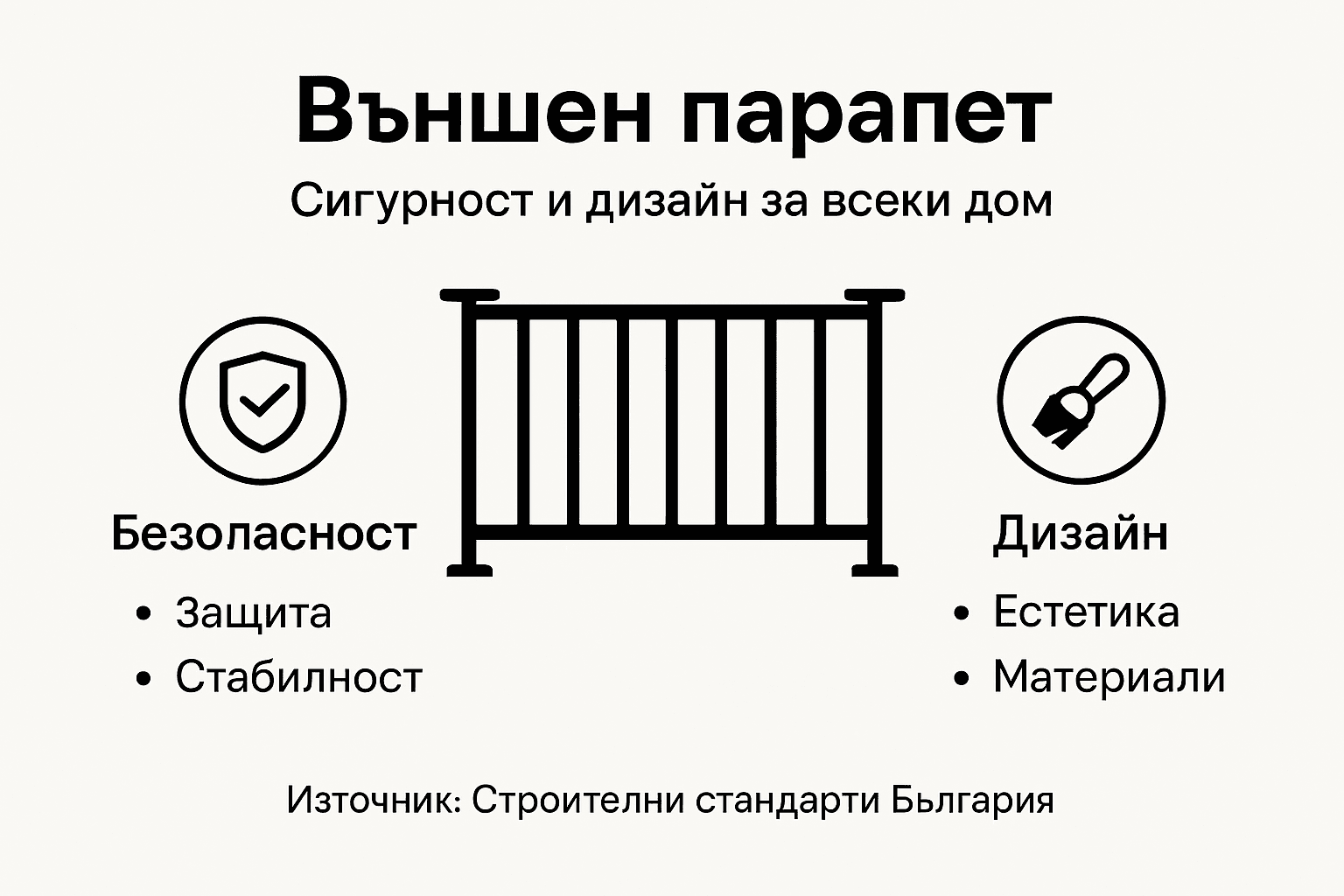 Външен парапет

Сигурност и дизайн за всеки дом

Безоласност

• Защита
• Стабилност

Дизайн

• Естетика
• Материали

Източник: Строителни стандарти България