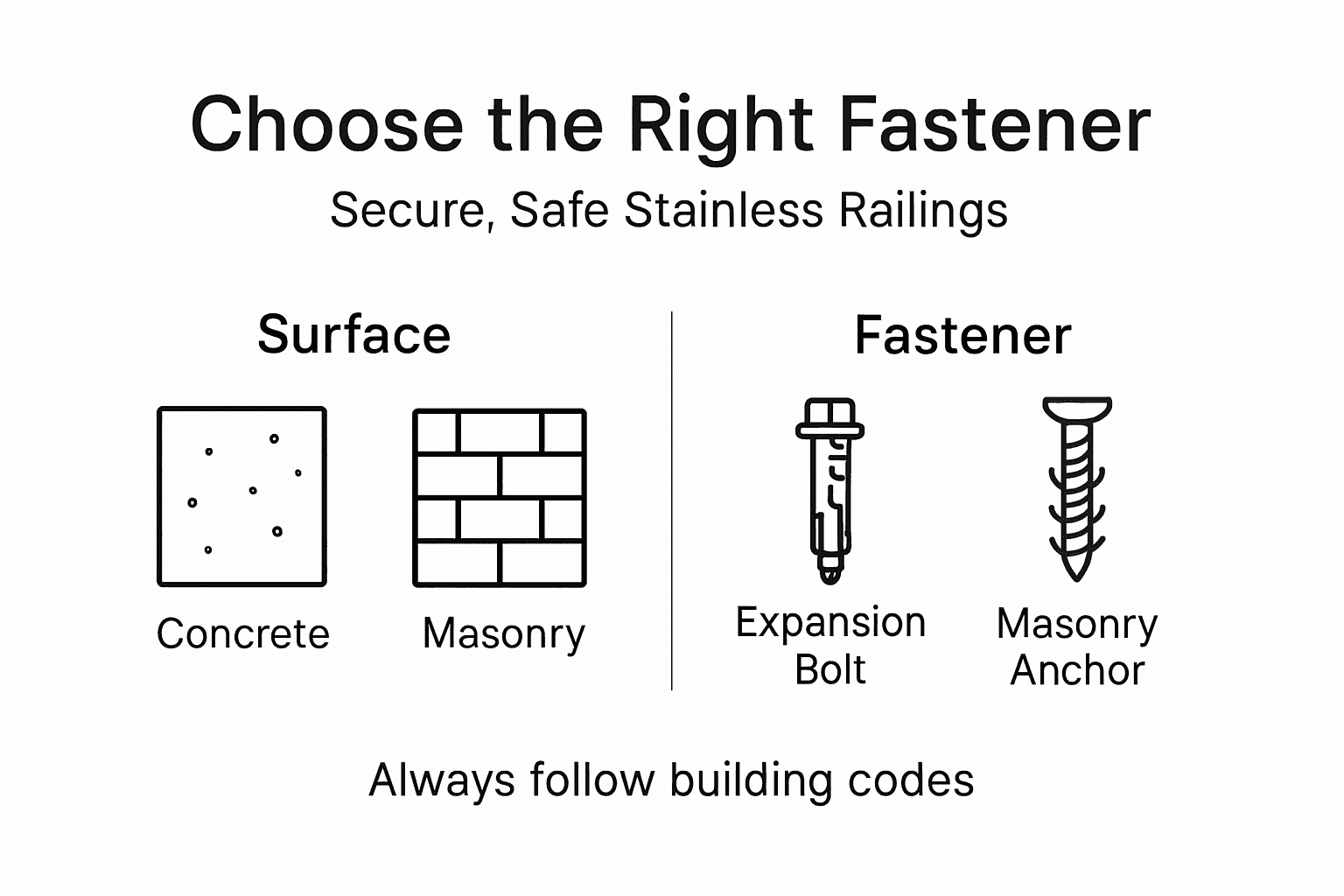 Choose the Right Fastener

Secure, Safe Stainless Railings

Surface

Concrete

Masonry

Fastener

Expansion Bolt

Masonry Anchor

Always follow building codes