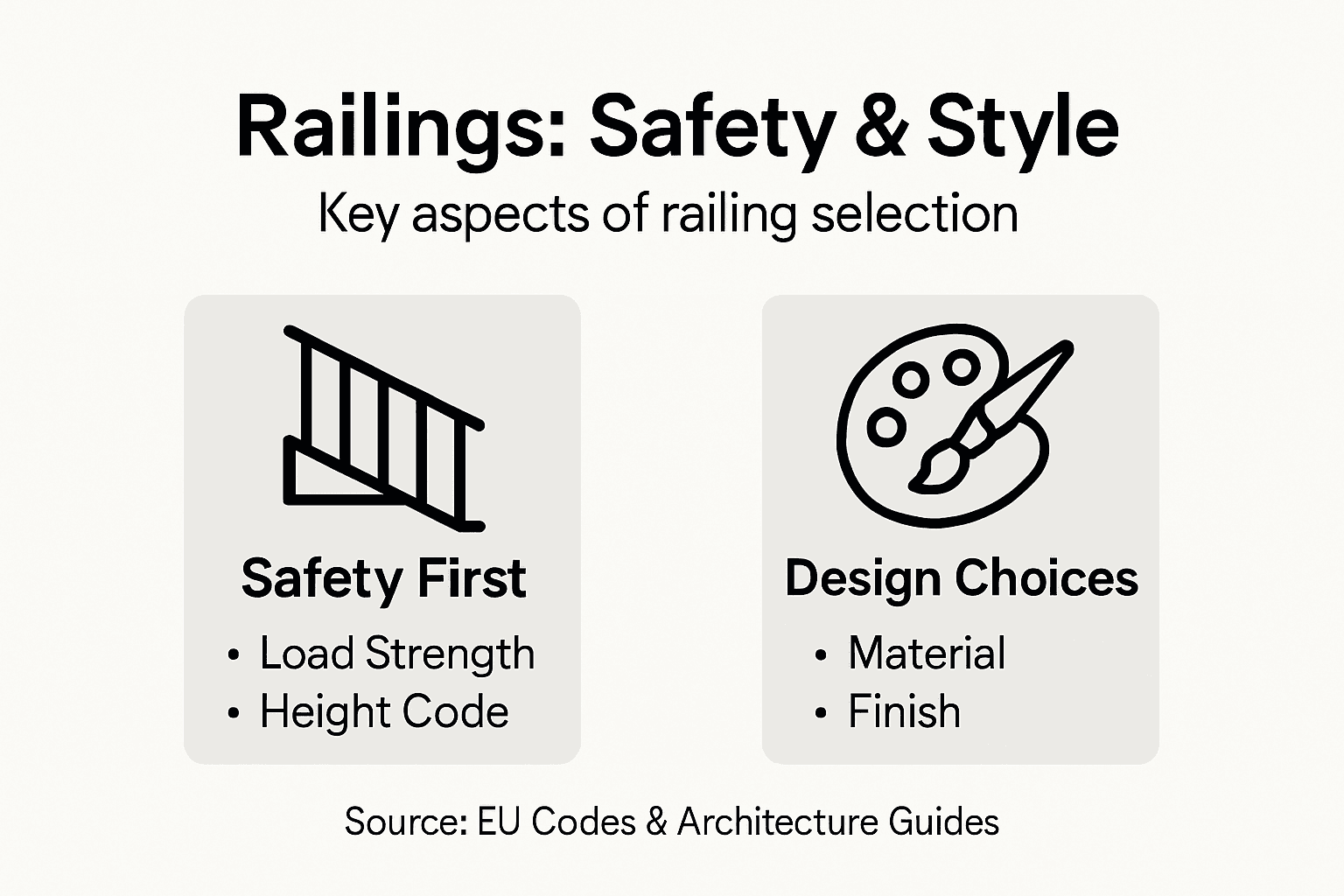 Railings: Safety & Style

Key aspects of railing selection

Safety First

• Load Strength
• Height Code

Design Choices

• Material
• Finish

Source: EU Codes & Architecture Guides