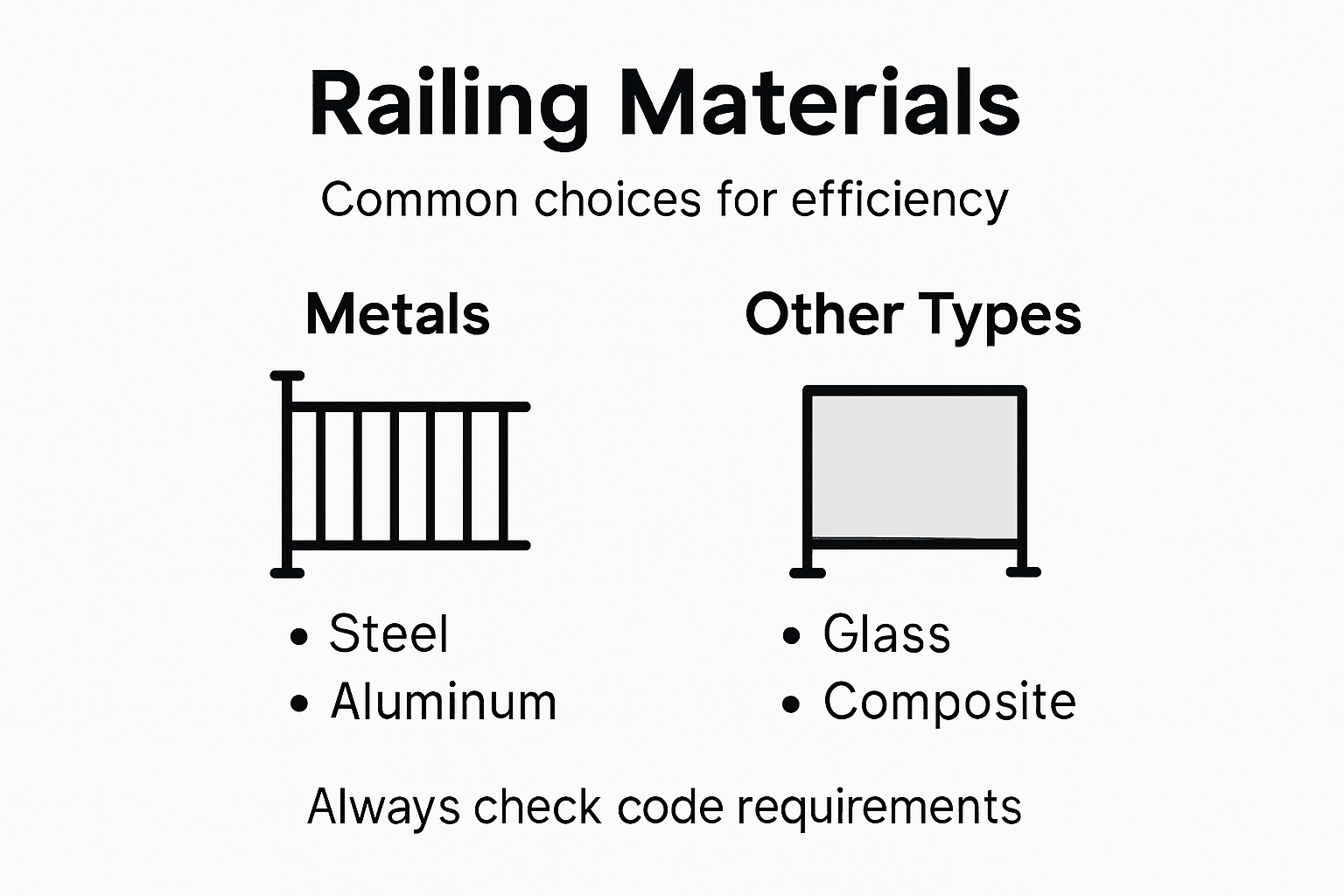 Railing Materials

Common choices for efficiency

Metals

• Steel
• Aluminum

Other Types

• Glass
• Composite

Always check code requirements