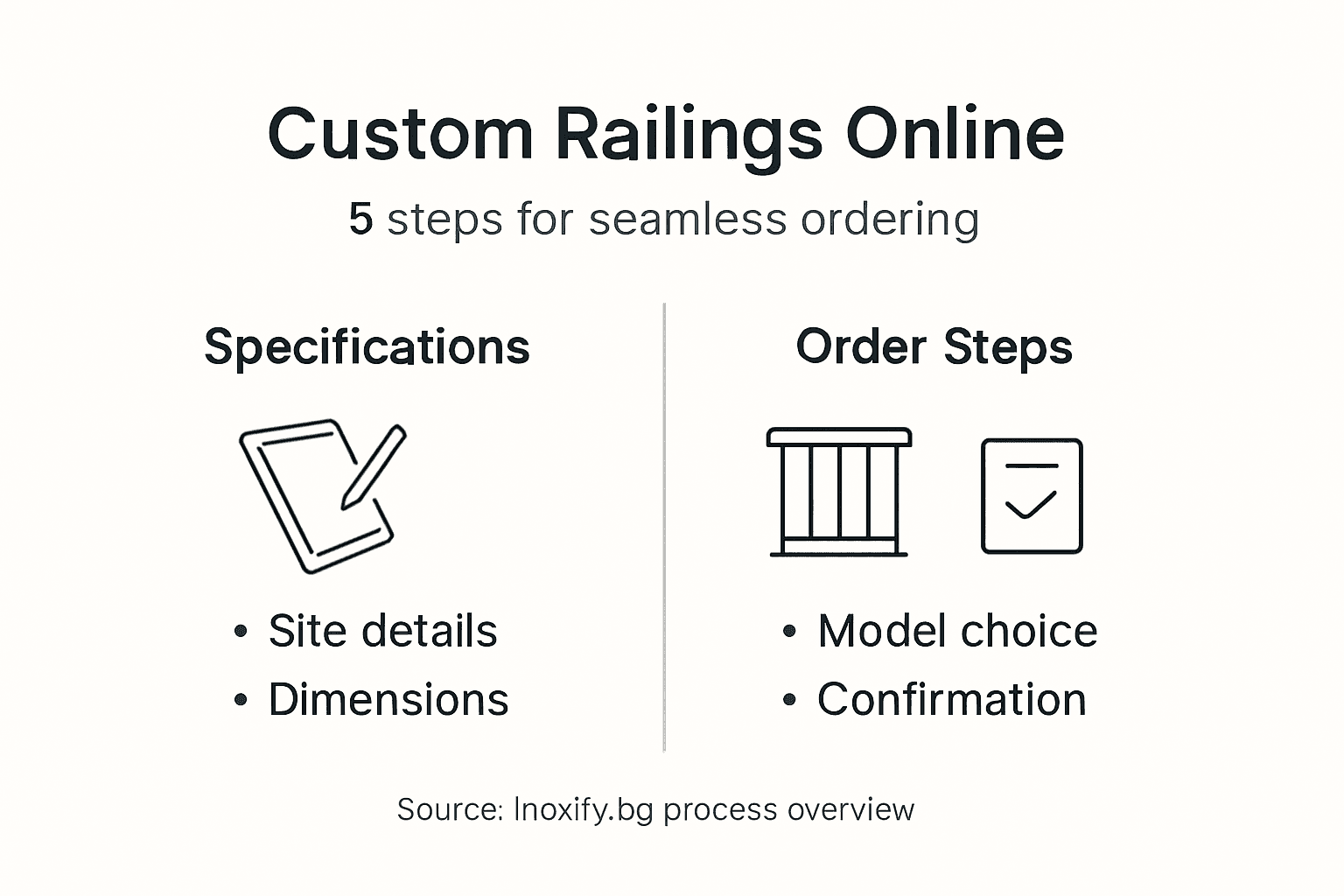 Custom Railings Online

5 steps for seamless ordering

Specifications

• Site details
• Dimensions

Order Steps

• Model choice
• Confirmation

Source: Inoxify.bg process overview