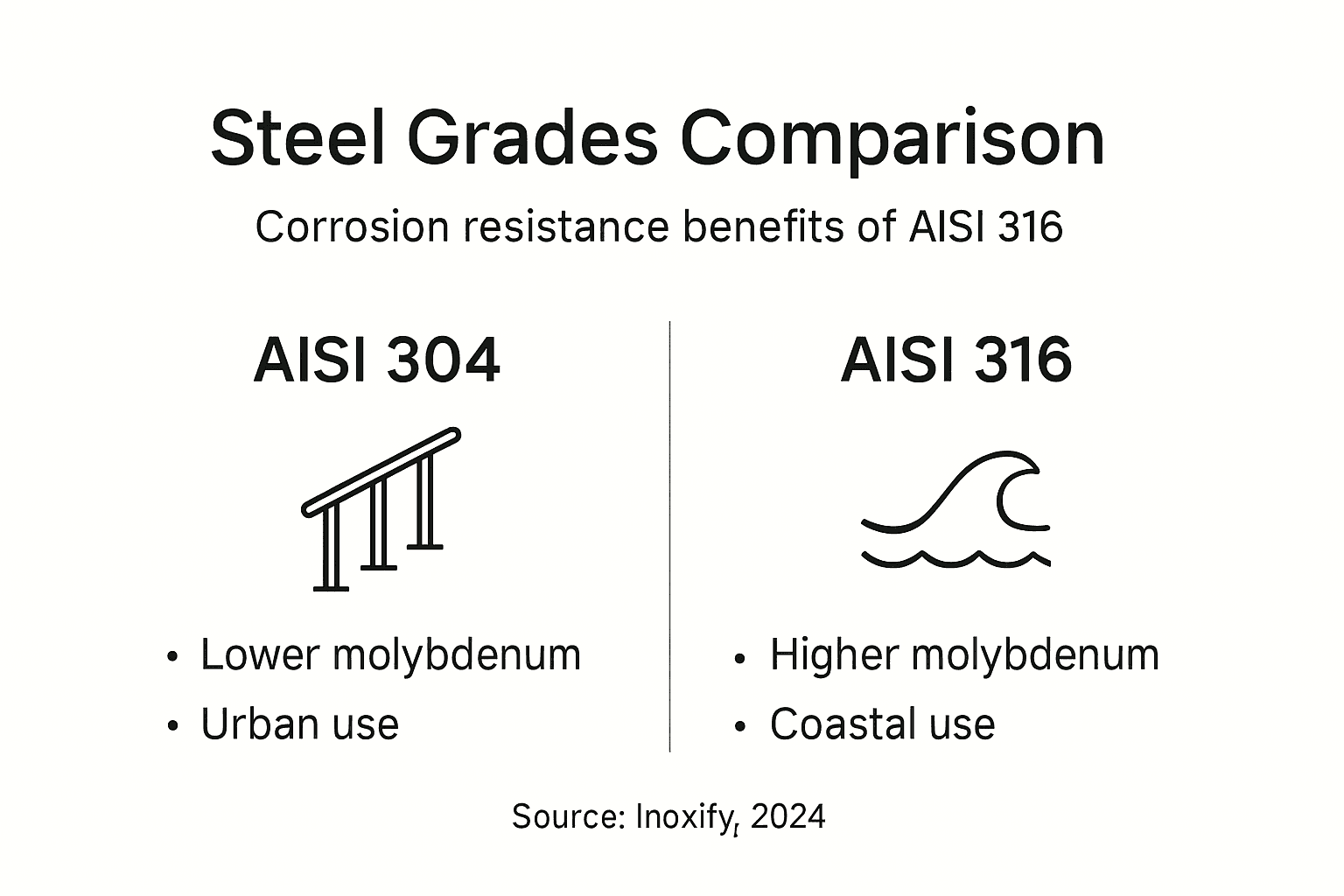 Steel Grades Comparison

Corrosion resistance benefits of AISI 316

AISI 304

• Lower molybdenum
• Urban use

AISI 316

• Higher molybdenum
• Coastal use

Source: Inoxify, 2024