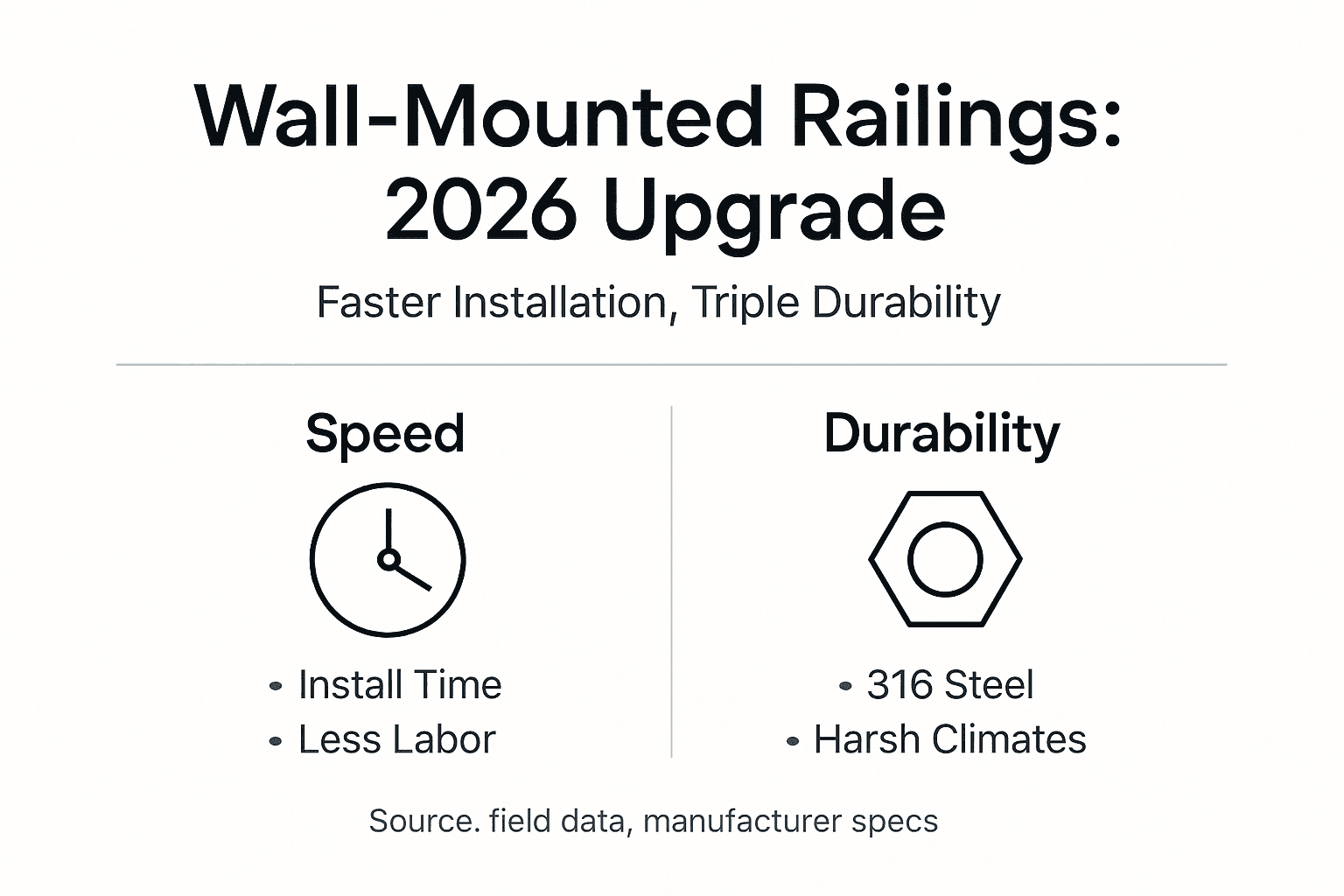 Wall-Mounted Railings: 2026 Upgrade

Faster Installation, Triple Durability

Speed

• Install Time
• Less Labor

Durability

• 316 Steel
• Harsh Climates

Source. field data, manufacturer specs