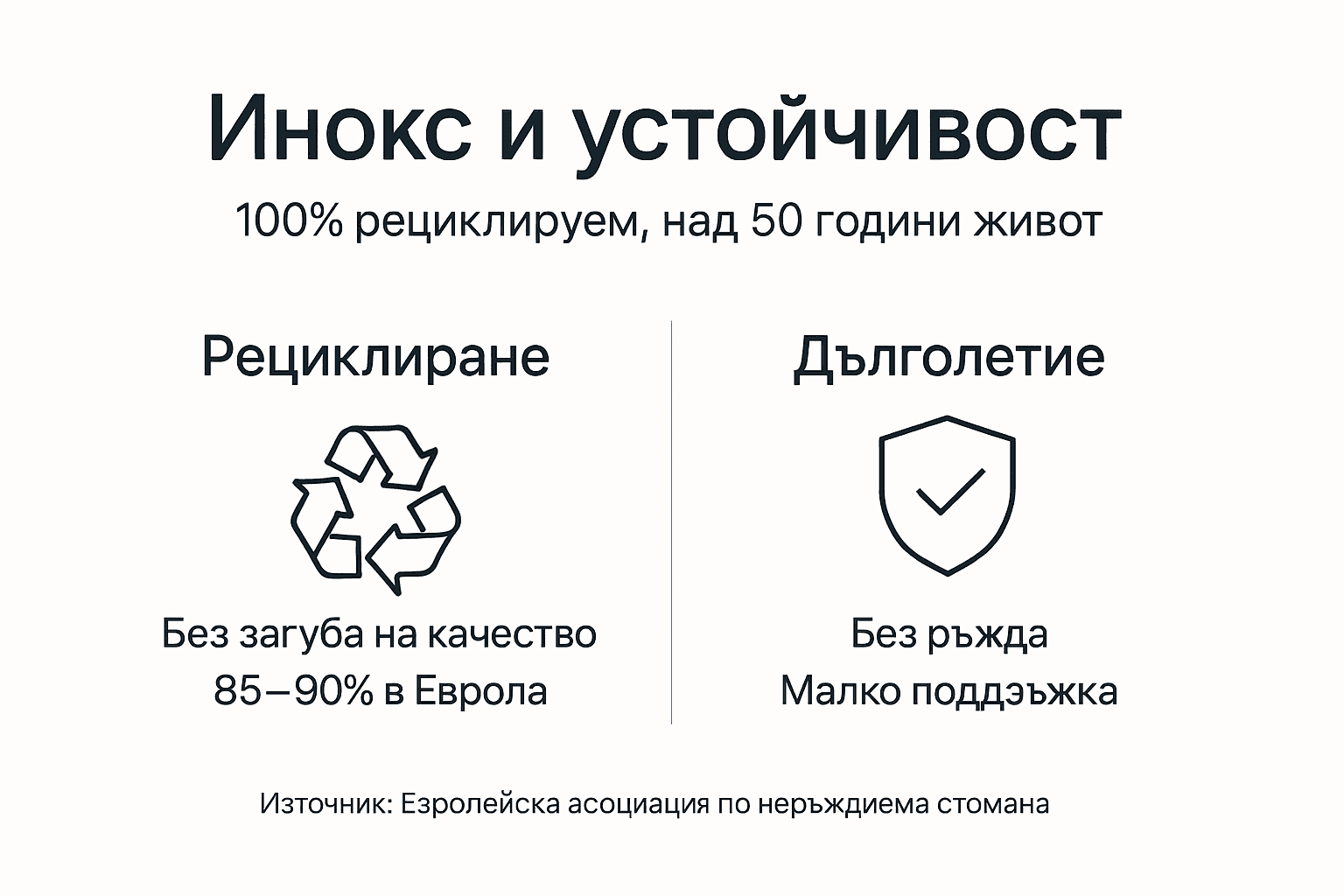 Инокс и устойчивост

100% рециклируем, над 50 години живот

Рециклиране

Без загуба на качество
85–90% в Еврола

Дълголетие

Без ръжда
Малко поддэъжка

Източник: Езролейска асоциация по неръждиема стомана