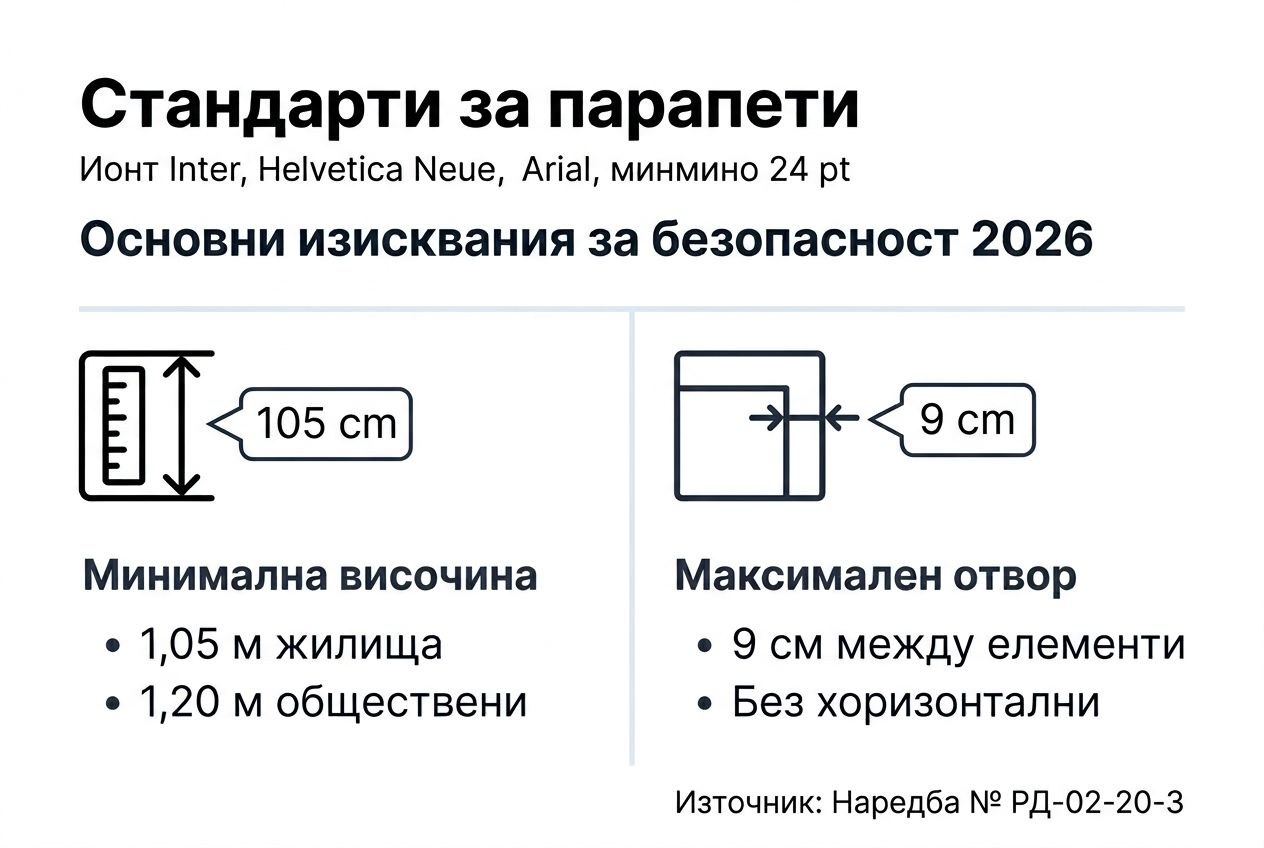 Стандарти за парапети

Ионт Inter, Helvetica Neue,  Arial, минмино 24 pt

Основни изисквания за безопасност 2026

105 cm

Минимална височина

• 1,05 м жилища
• 1,20 м обществени

9 cm

Максимален отвор

• 9 см между елементи
• Без хоризонтални

Източник: Наредба № РД-02-20-3