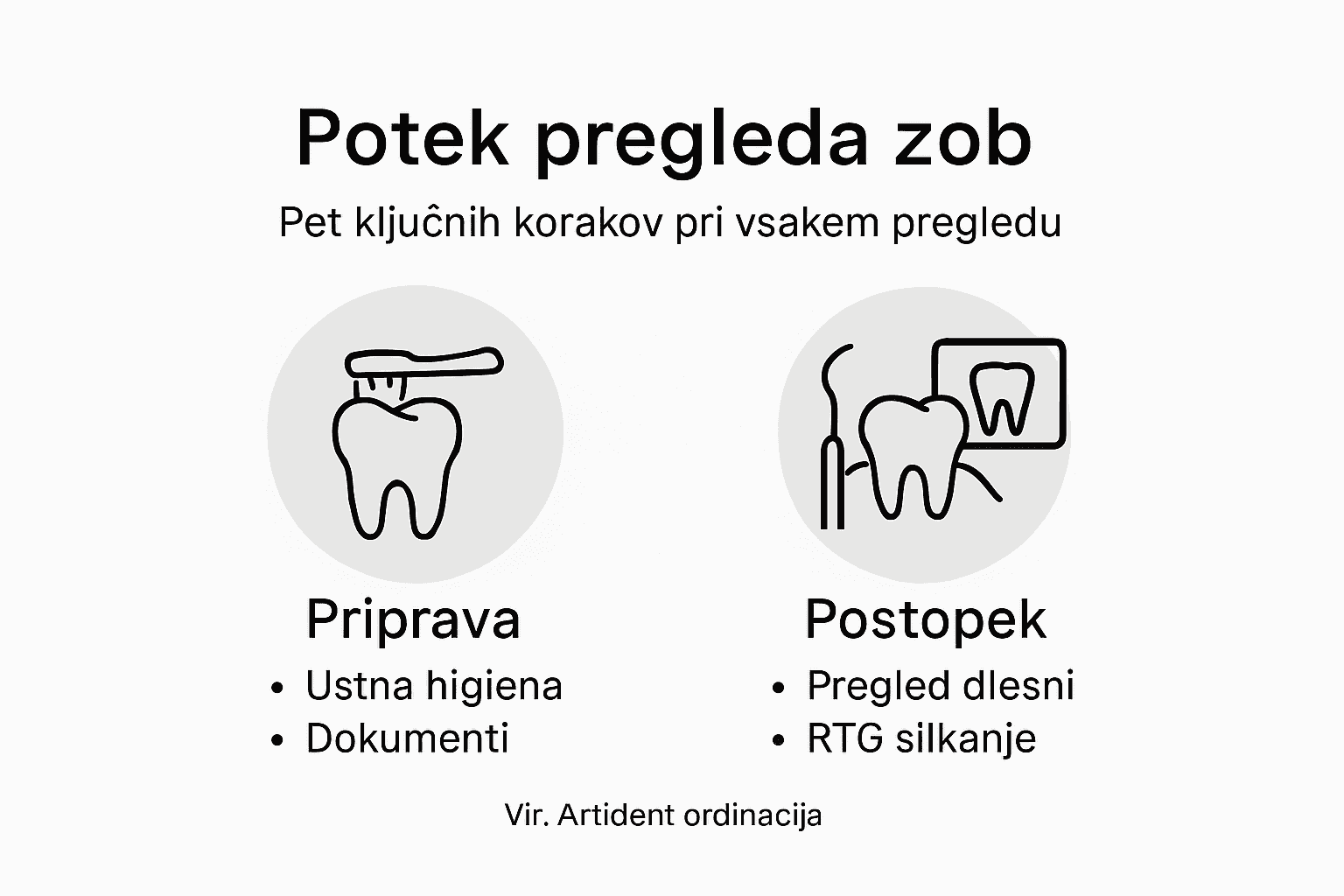 Potek pregleda zob

Pet ključnih korakov pri vsakem pregledu

Priprava
• Ustna higiena
• Dokumenti

Postopek
• Pregled dlesni
• RTG silkanje

Vir. Artident ordinacija