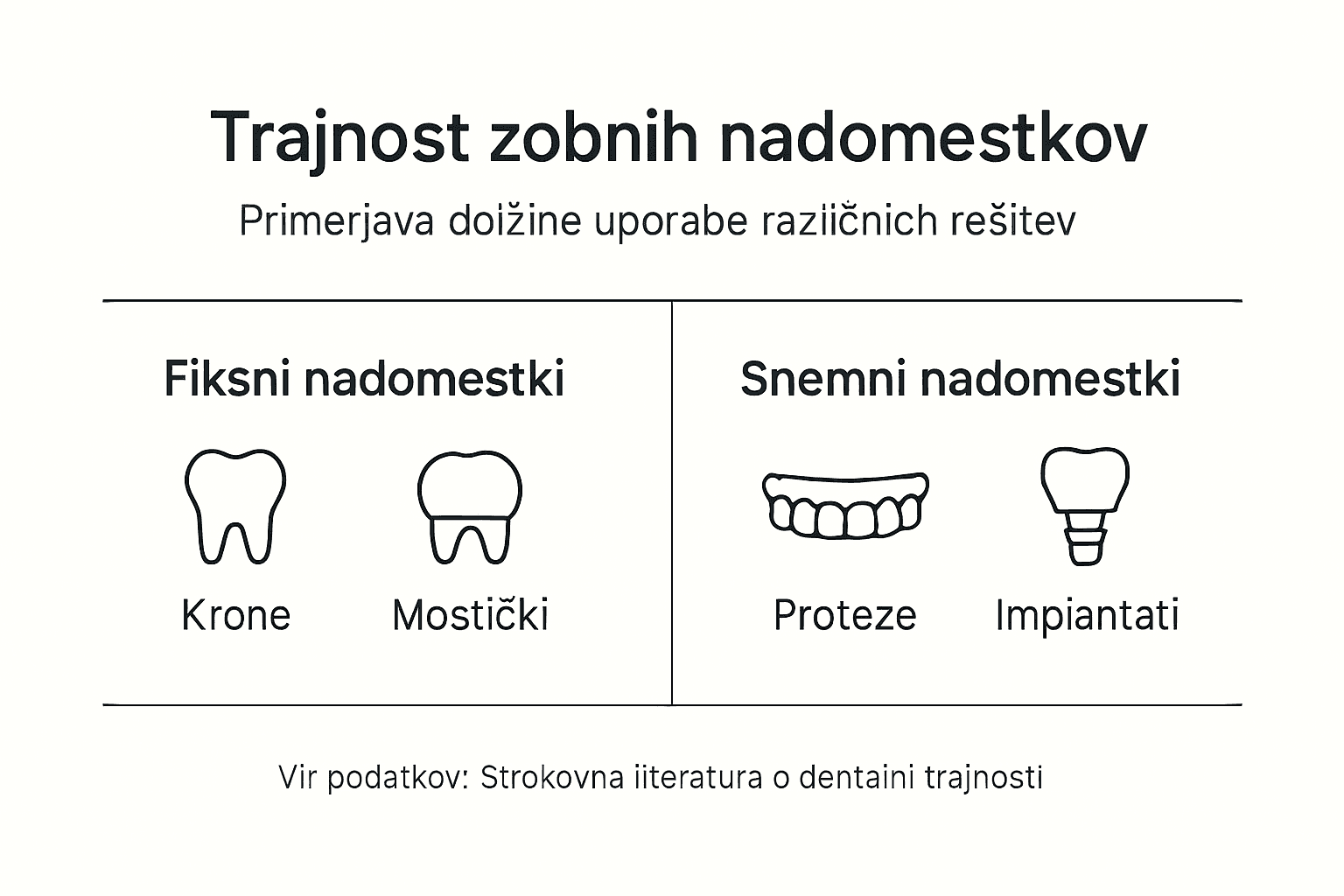 Trajnost zobnih nadomestkov

Primerjava doižine uporabe raziičnih rešitev

Fiksni nadomestki

Krone

Mostički

Snemni nadomestki

Proteze

Impiantati

Vir podatkov: Strokovna iiteratura o dentaini trajnosti