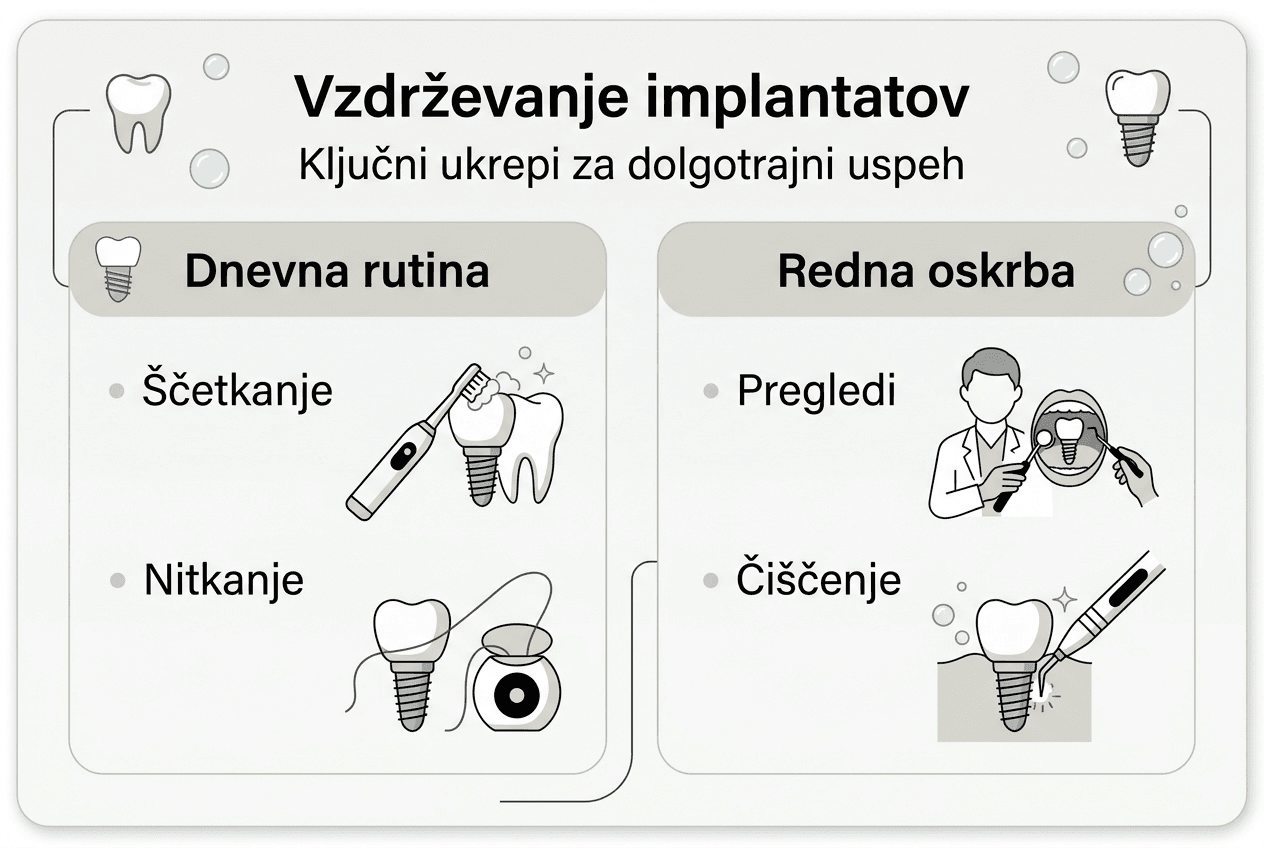 Vzdrževanje implantatov

Ključni ukrepi za dolgotrajni uspeh

Dnevna rutina

• Ščetkanje

• Nitkanje

Redna oskrba

• Pregledi

• Čiščenje