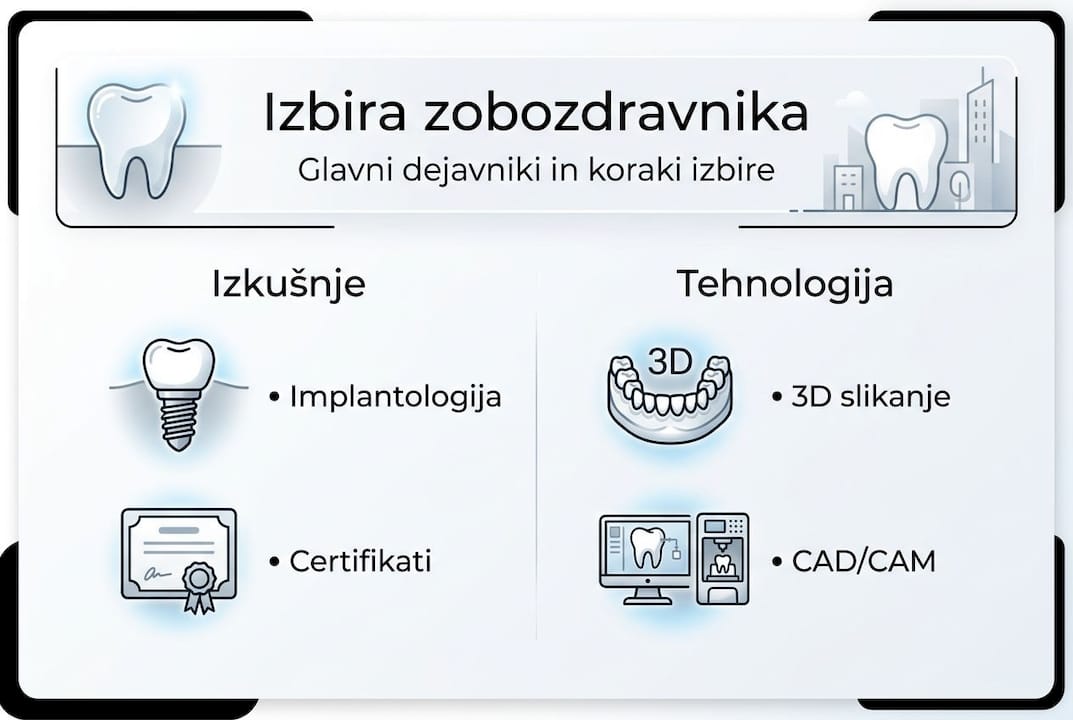 Izbira zobozdravnika
Glavni dejavniki in koraki izbire

Izkušnje

• Implantologija

• Certifikati

Tehnologija

3D

• 3D slikanje

• CAD/CAM