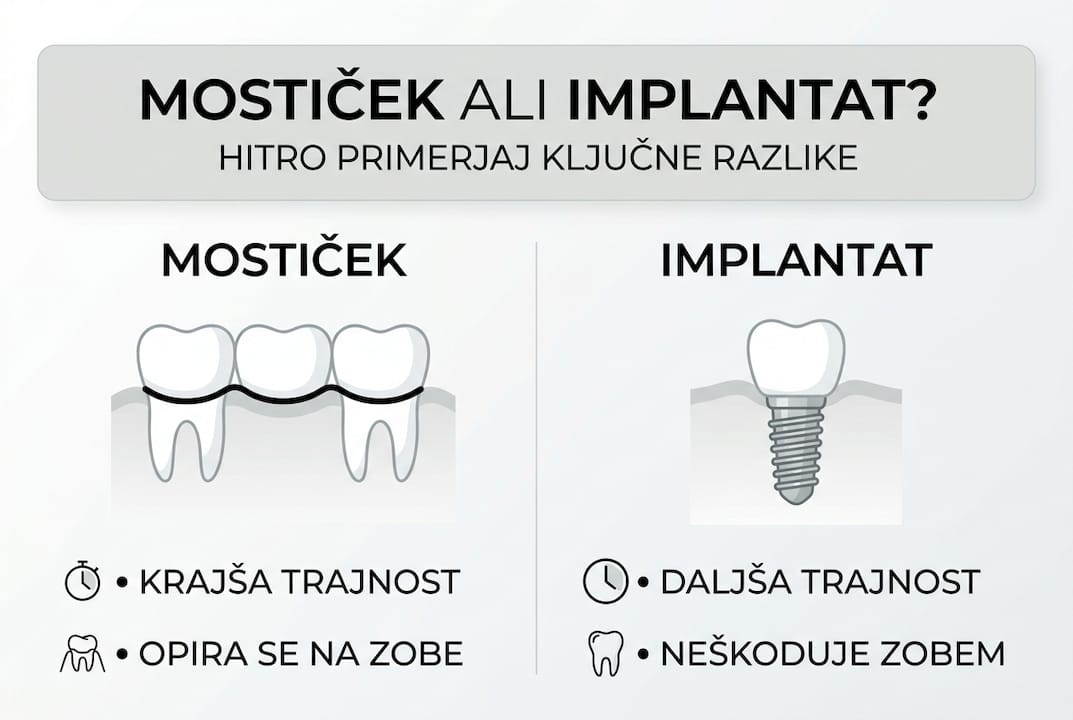 MOSTIČEK ALI IMPLANTAT?
HITRO PRIMERJAJ KLJUČNE RAZLIKE

MOSTIČEK

• KRAJŠA TRAJNOST
• OPIRA SE NA ZOBE

IMPLANTAT

• DALJŠA TRAJNOST
• NEŠKODUJE ZOBEM