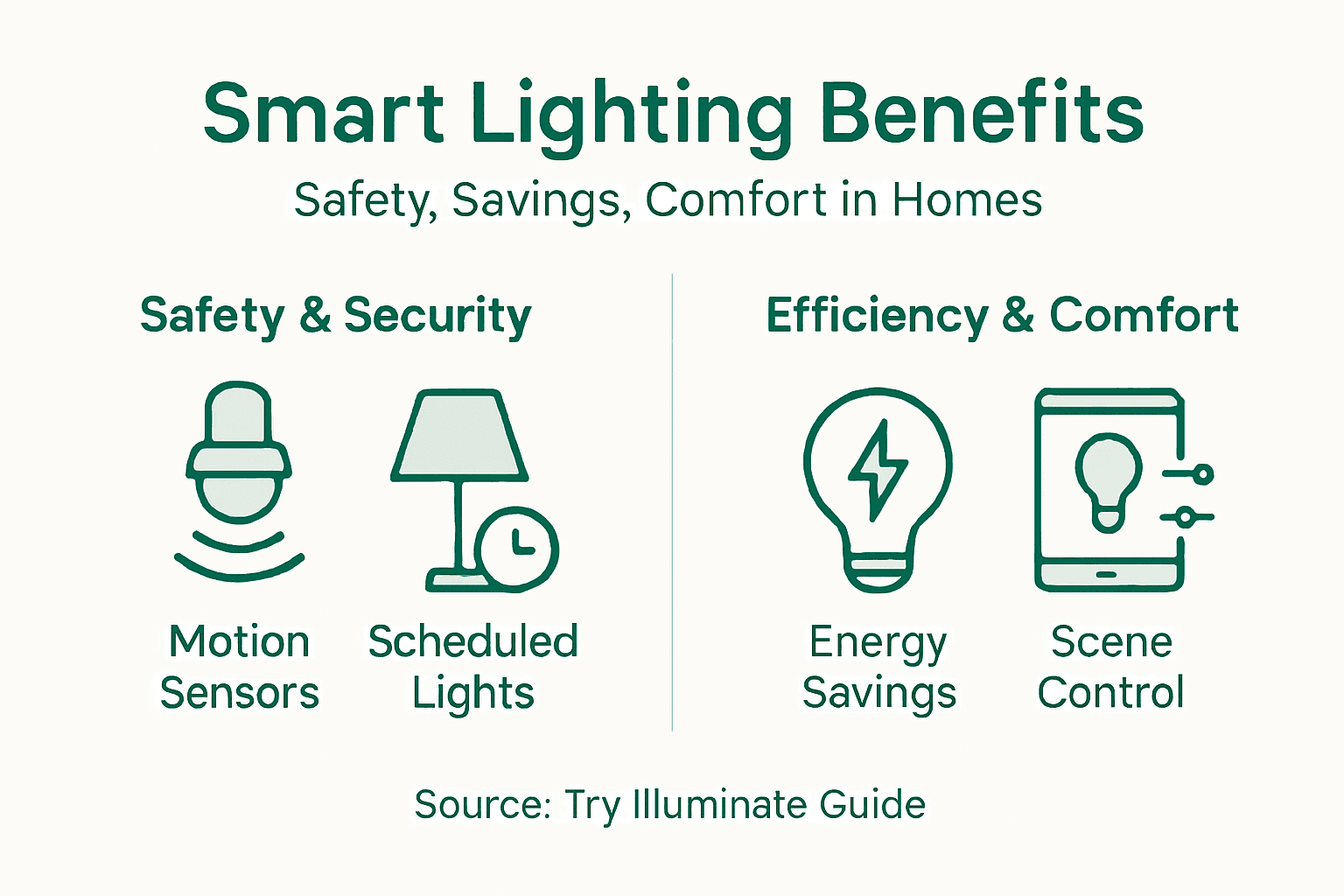 Smart Lighting Benefits

Safety, Savings, Comfort in Homes

Safety & Security

Motion Sensors

Scheduled Lights

Efficiency & Comfort

Energy Savings

Scene Control

Source: Try Illuminate Guide