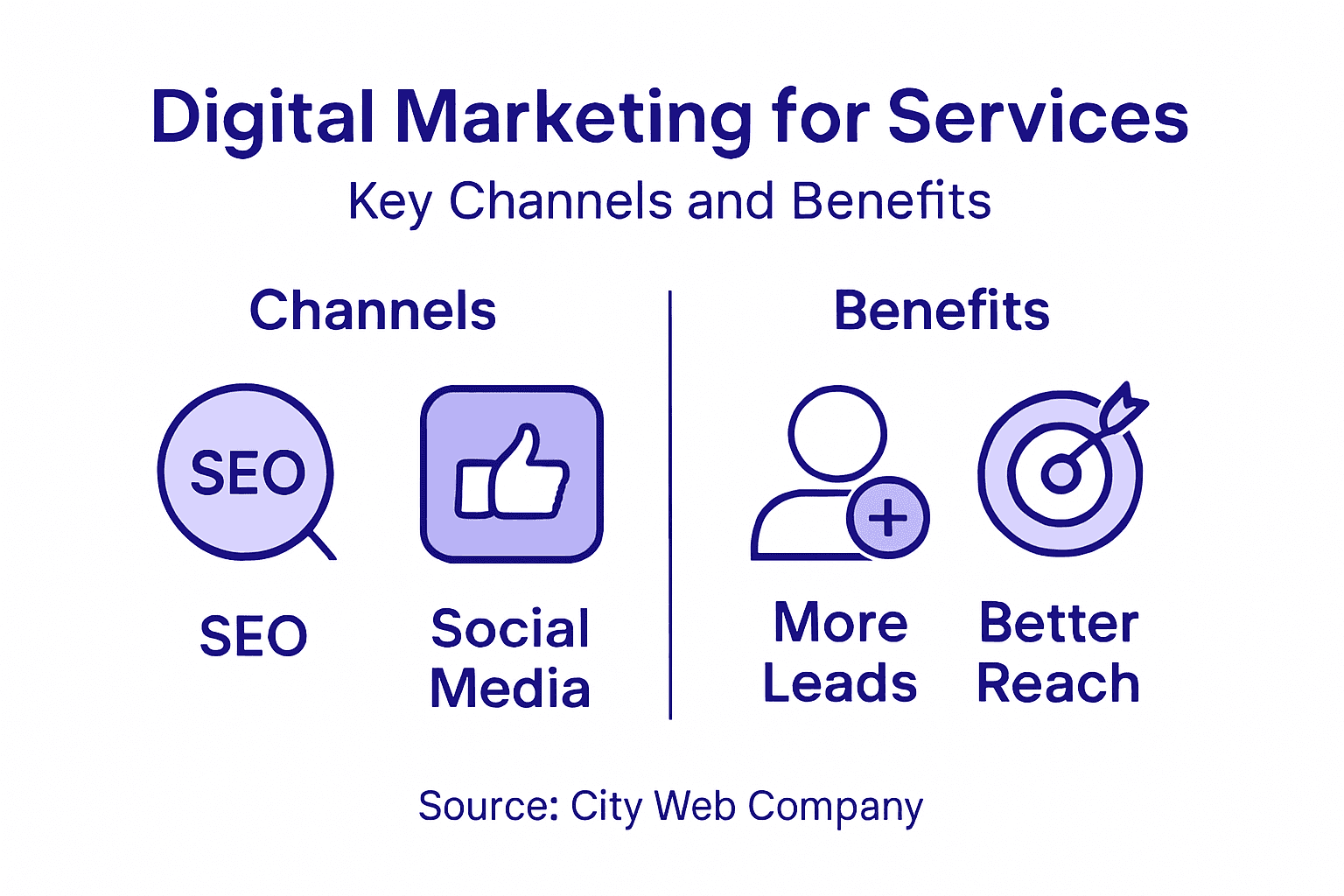 Digital Marketing for Services

Key Channels and Benefits

Channels

SEO

SEO

Social Media

Benefits

More Leads

Better Reach

Source: City Web Company