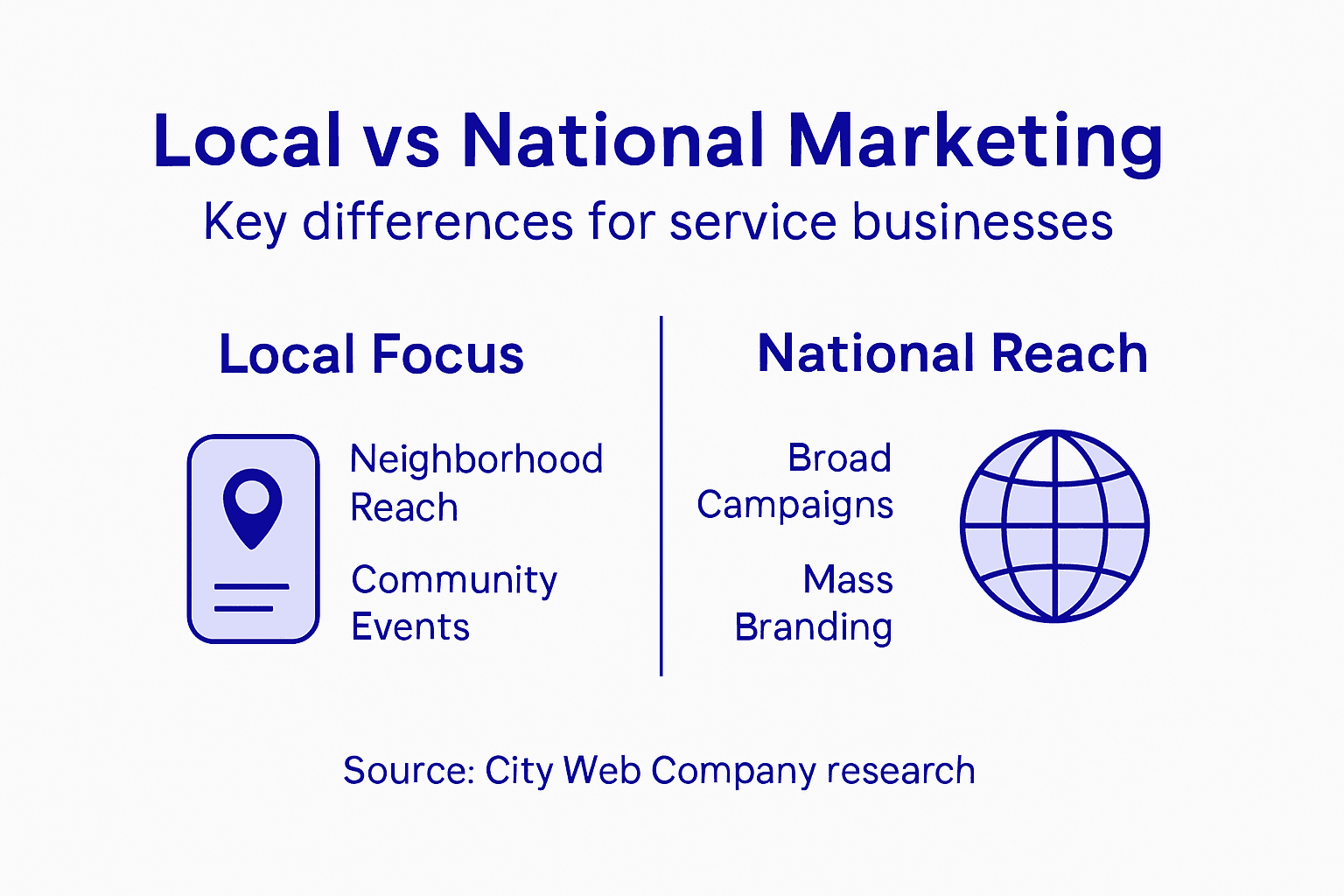 Local vs National Marketing

Key differences for service businesses

Local Focus

Neighborhood Reach

Community Events

National Reach

Broad Campaigns

Mass Branding

Source: City Web Company research