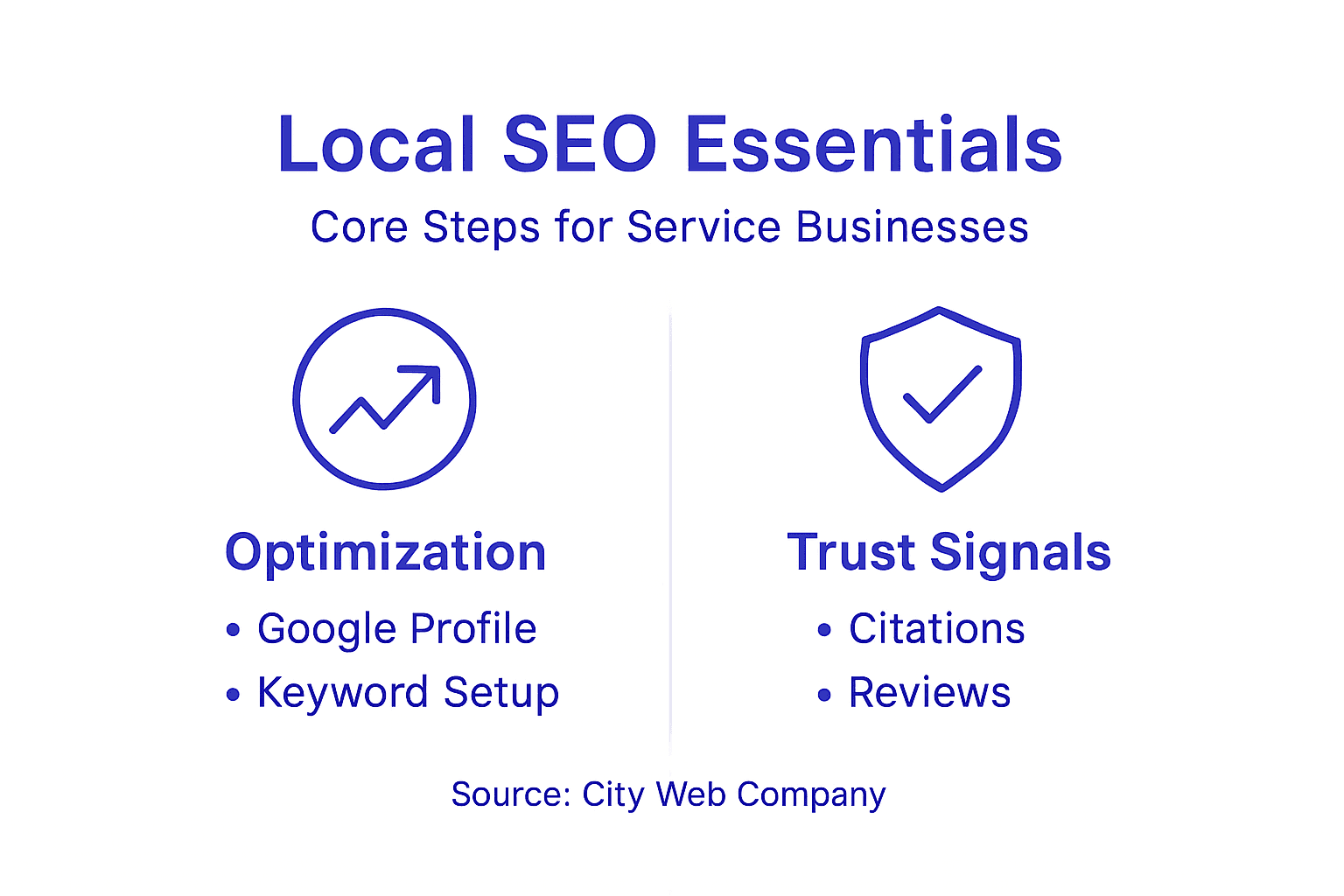 Local SEO Essentials

Core Steps for Service Businesses

Optimization

• Google Profile
• Keyword Setup

Trust Signals

• Citations
• Reviews

Source: City Web Company