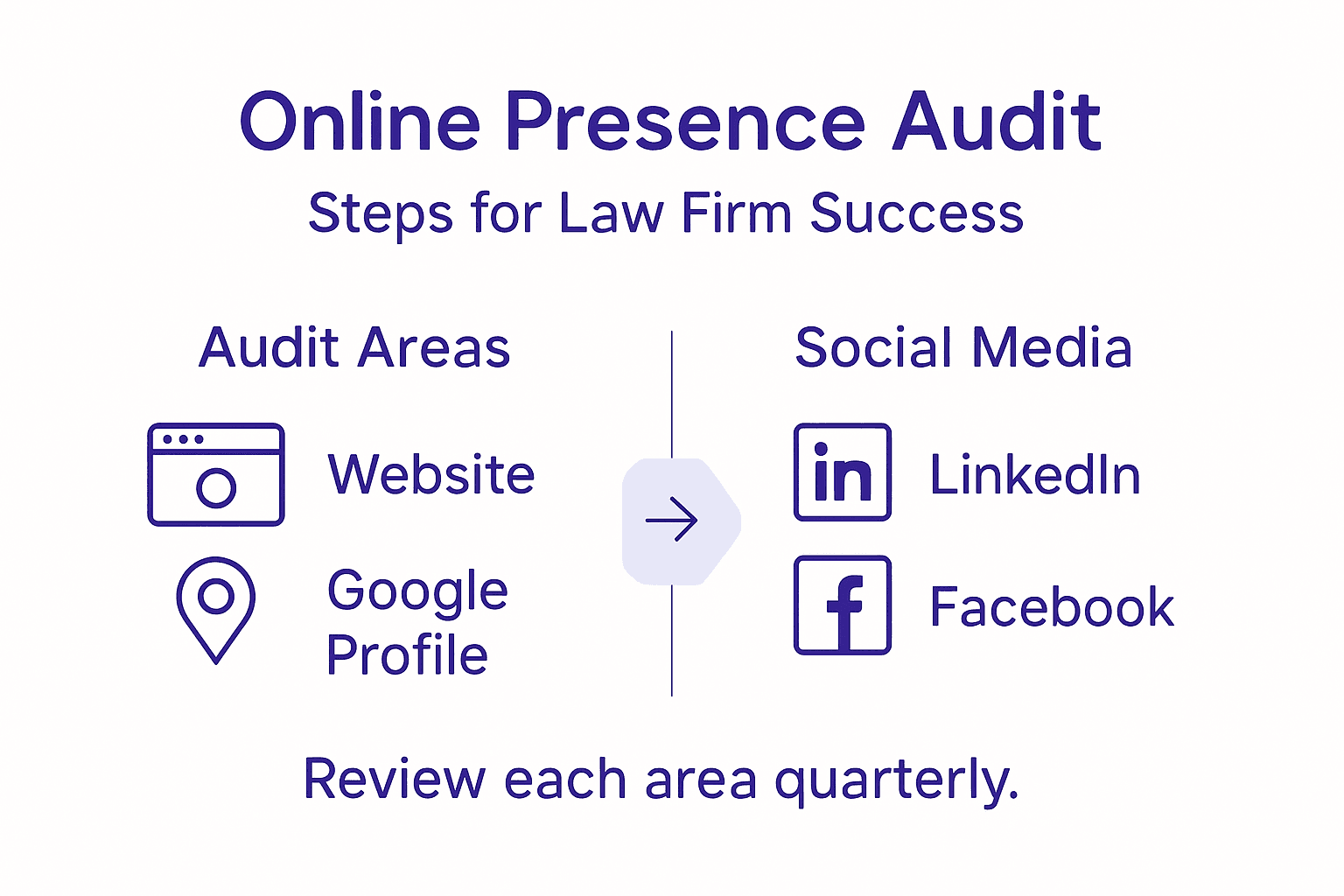 Online Presence Audit
Steps for Law Firm Success

Audit Areas

Website

Google Profile

Social Media

in LinkedIn

f Facebook

Review each area quarterly.