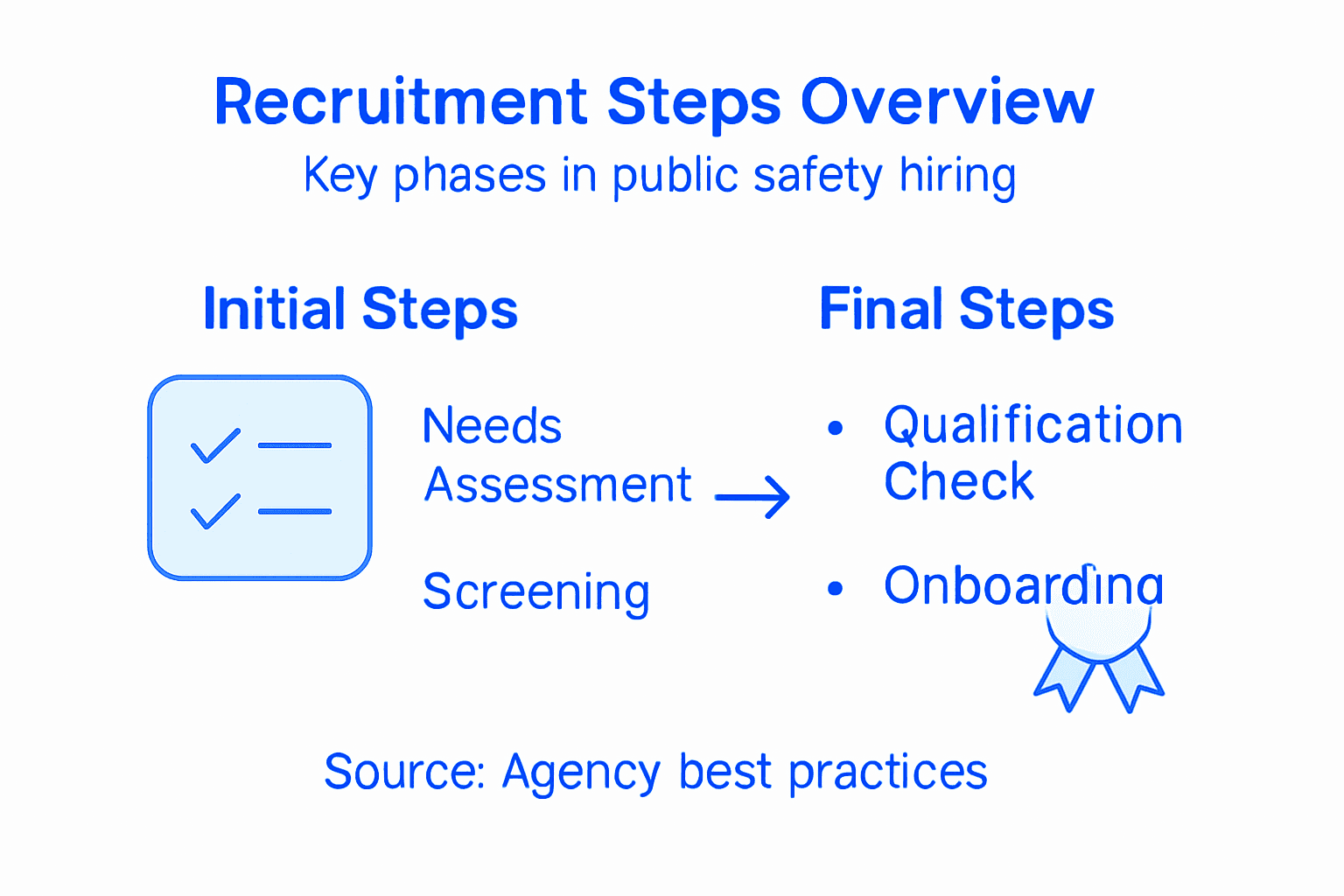 Recruitment Steps Overview
Key phases in public safety hiring

Initial Steps

Needs Assessment

Screening

Final Steps

• Qualification Check

• Onboarding

Source: Agency best practices