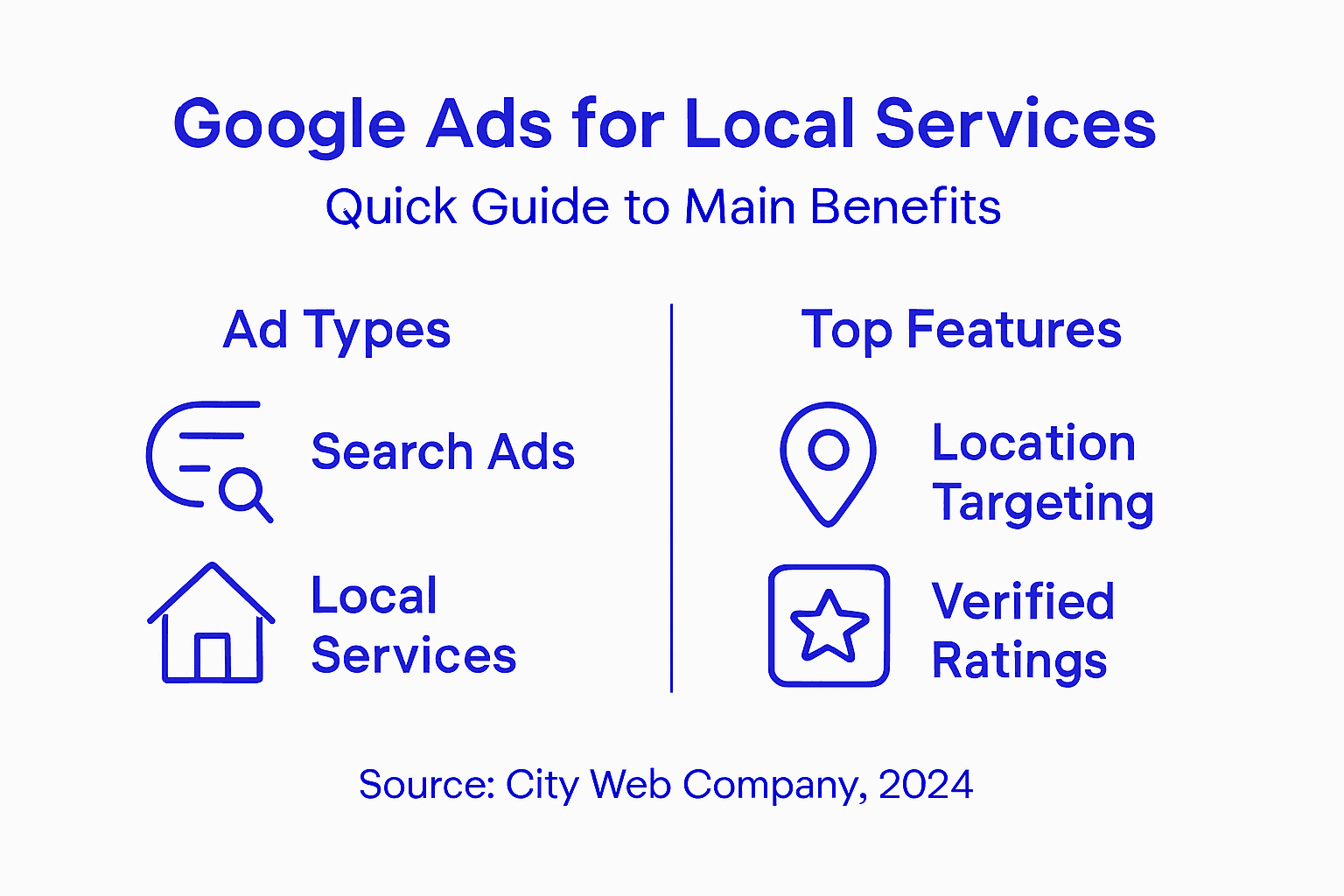 Google Ads for Local Services

Quick Guide to Main Benefits

Ad Types

Search Ads

Local Services

Top Features

Location Targeting

Verified Ratings

Source: City Web Company, 2024