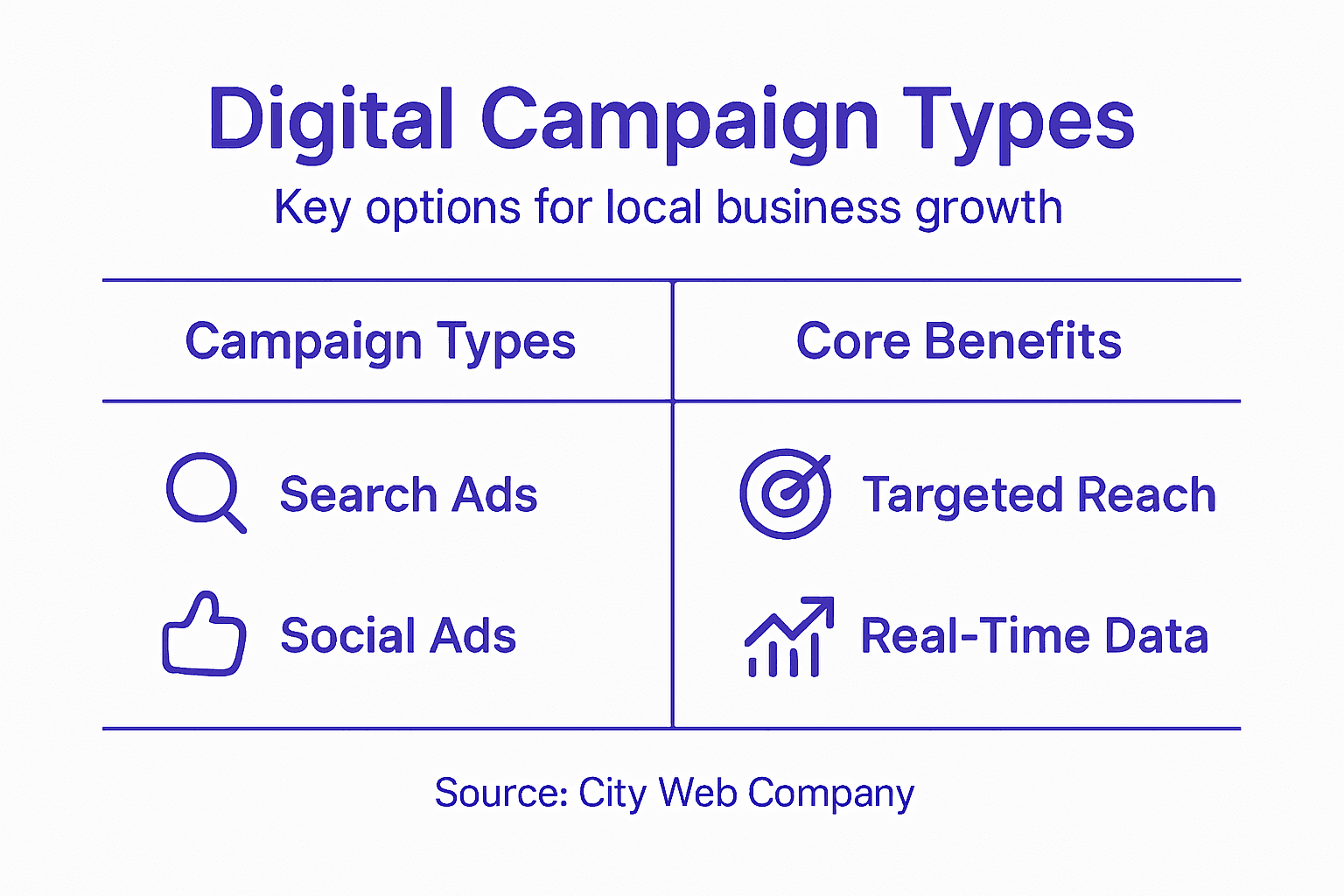 Digital Campaign Types

Key options for local business growth

| Campaign Types | Core Benefits |
|---|---|
| Search Ads | Targeted Reach |
| Social Ads | Real-Time Data |

Source: City Web Company