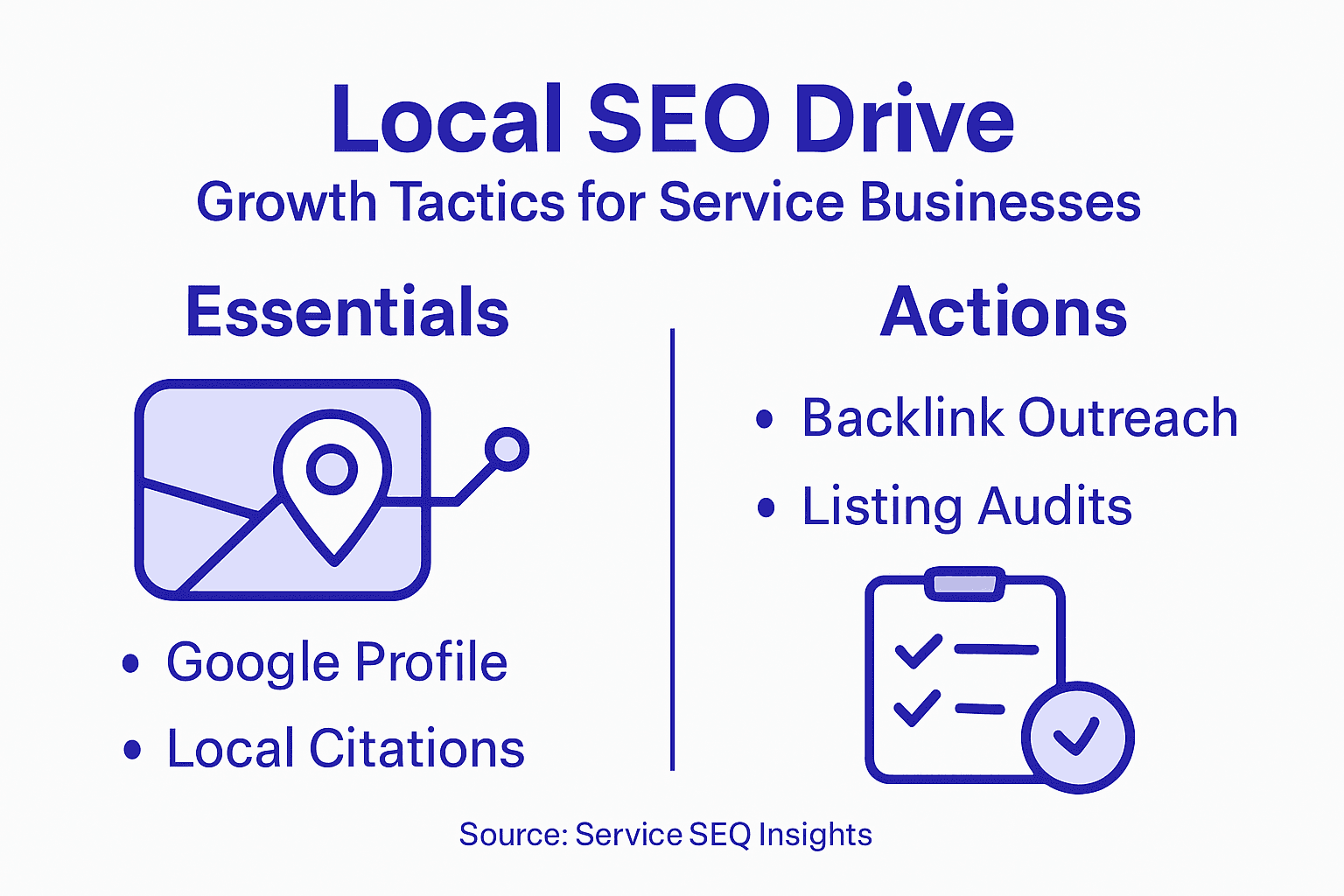 Local SEO Drive
Growth Tactics for Service Businesses

Essentials

• Google Profile
• Local Citations

Actions

• Backlink Outreach
• Listing Audits

Source: Service SEQ Insights