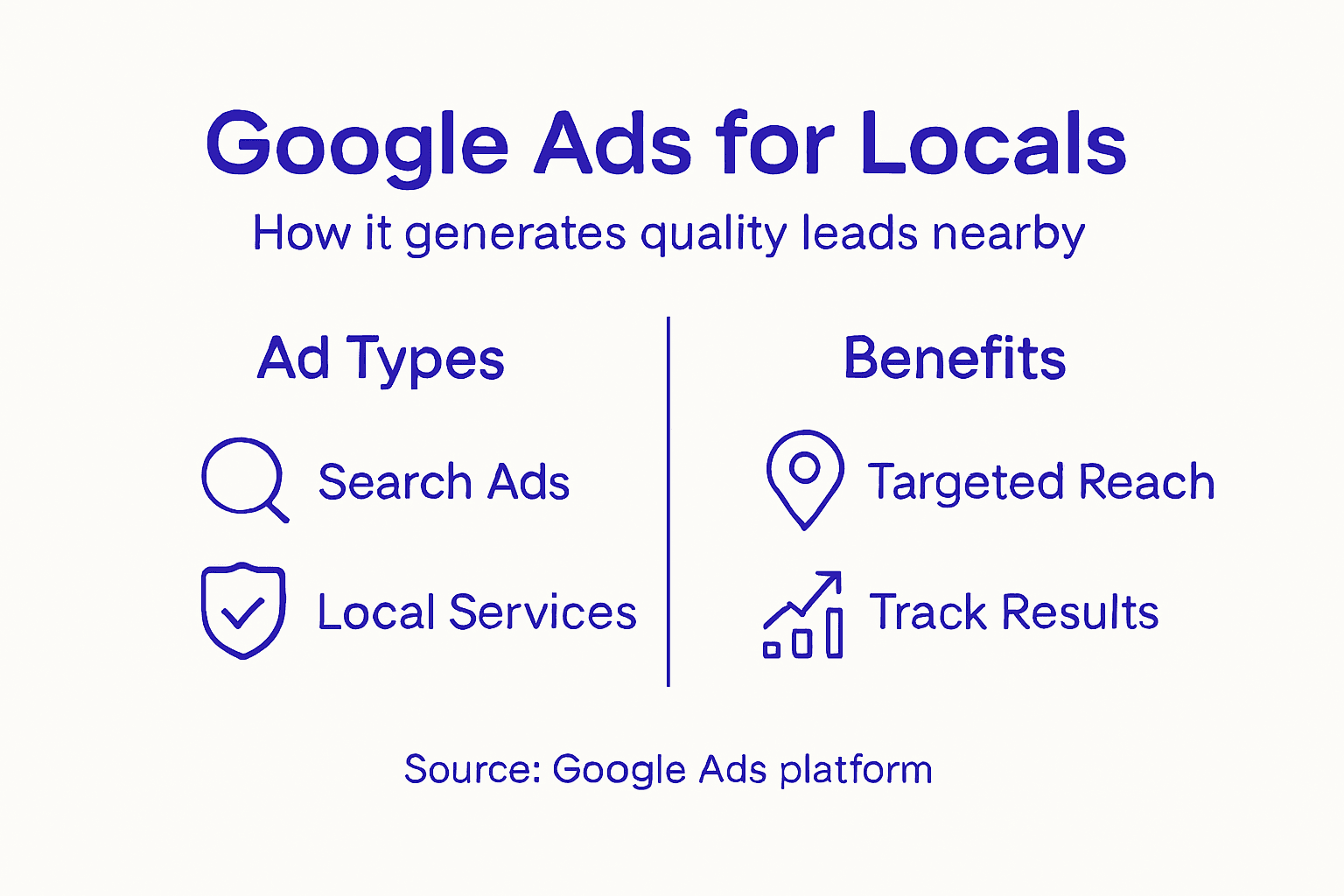 Google Ads for Locals

How it generates quality leads nearby

Ad Types

Search Ads

Local Services

Benefits

Targeted Reach

Track Results

Source: Google Ads platform