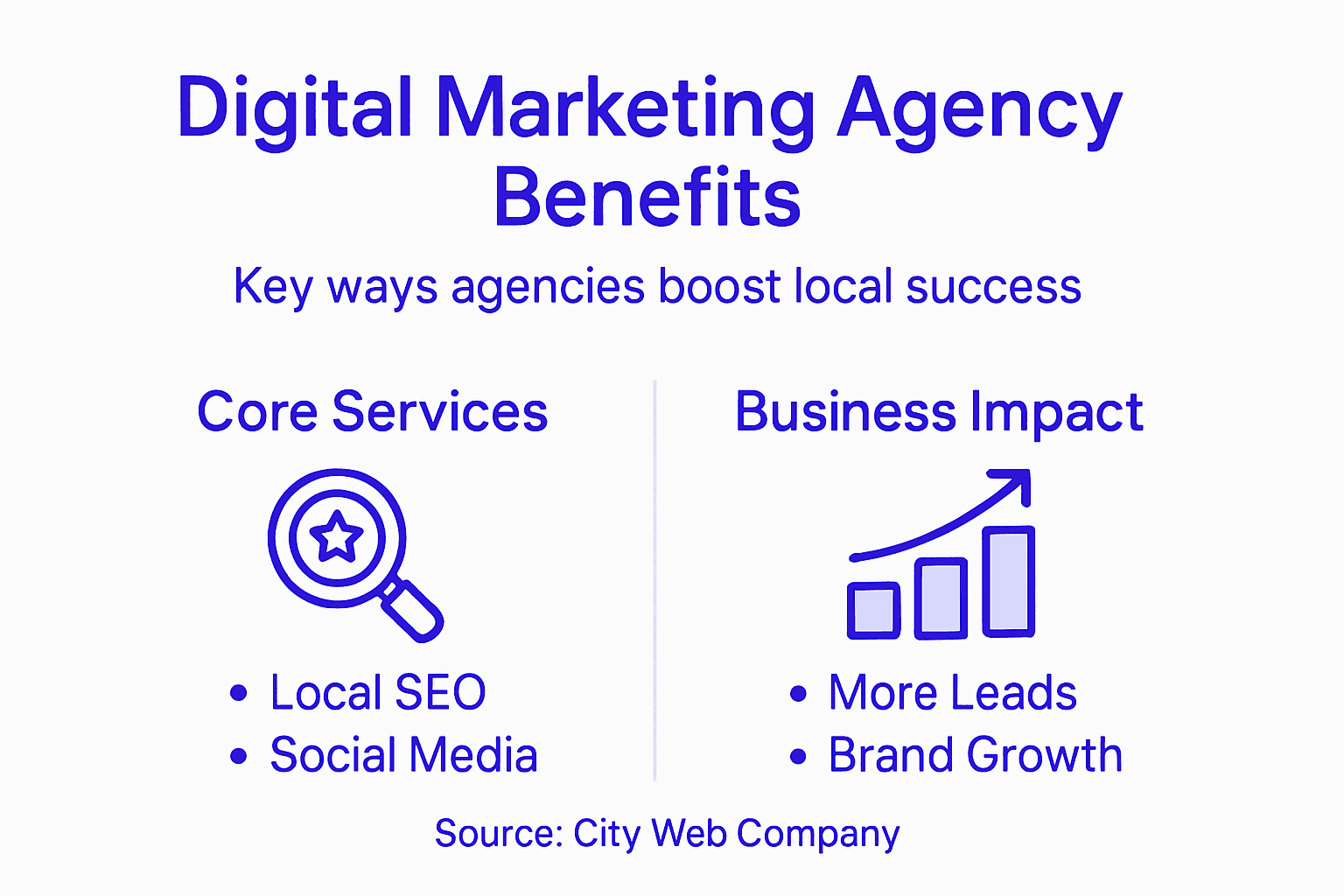 Digital Marketing Agency Benefits

Key ways agencies boost local success

Core Services

• Local SEO
• Social Media

Business Impact

• More Leads
• Brand Growth

Source: City Web Company