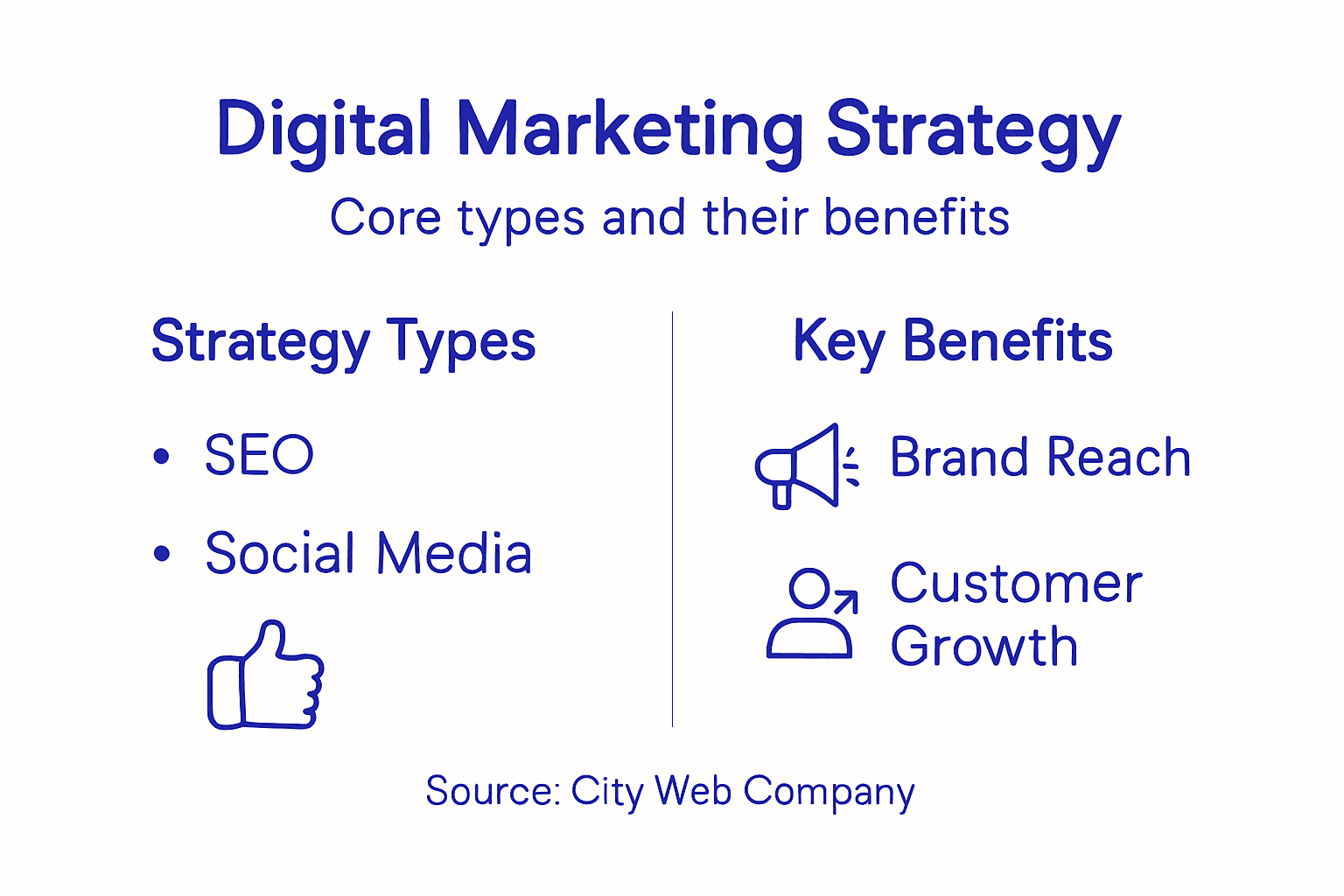 Digital Marketing Strategy

Core types and their benefits

Strategy Types

• SEO

• Social Media

Key Benefits

Brand Reach

Customer Growth

Source: City Web Company