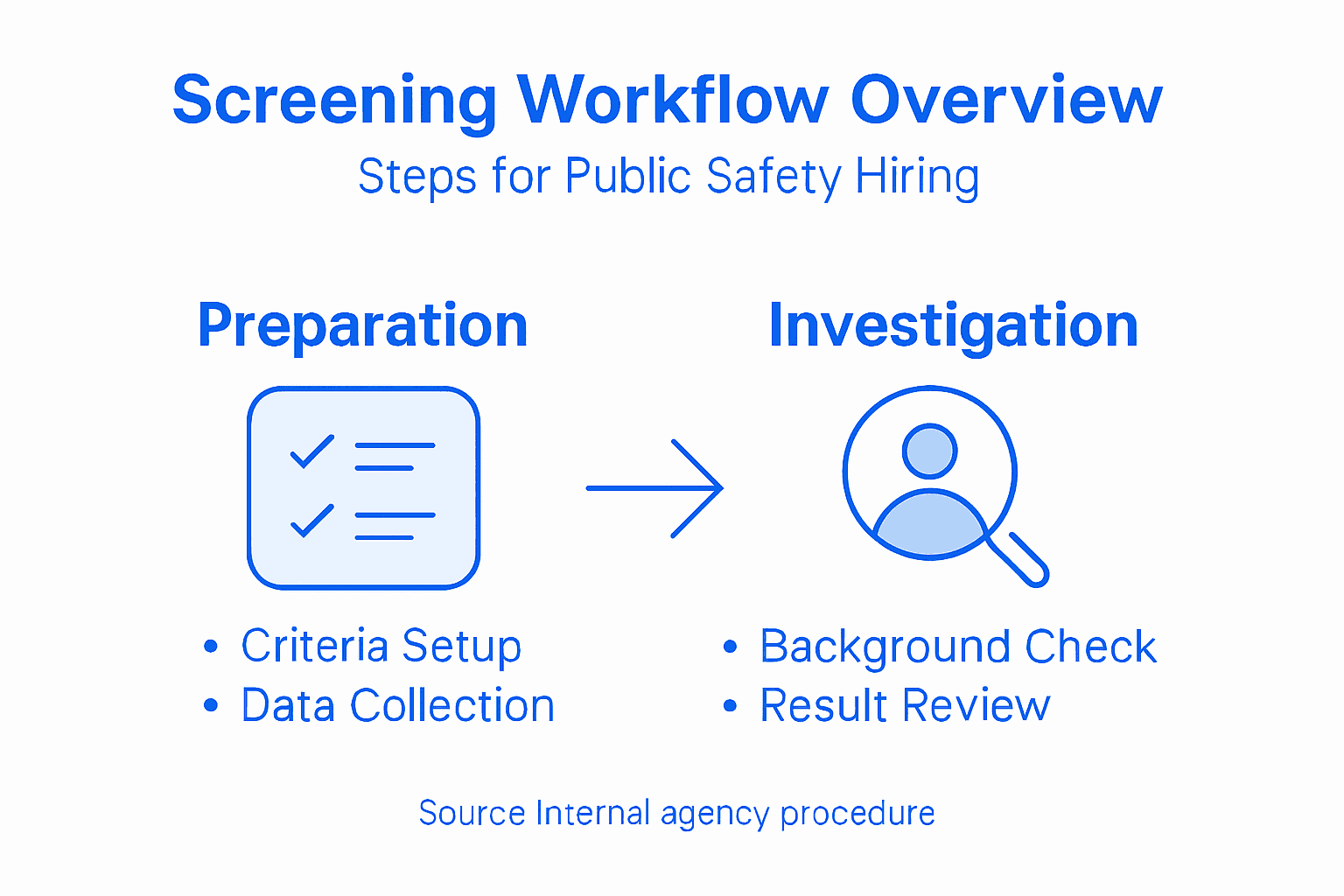 Screening Workflow Overview
Steps for Public Safety Hiring

Preparation

• Criteria Setup
• Data Collection

Investigation

• Background Check
• Result Review

Source Internal agency procedure