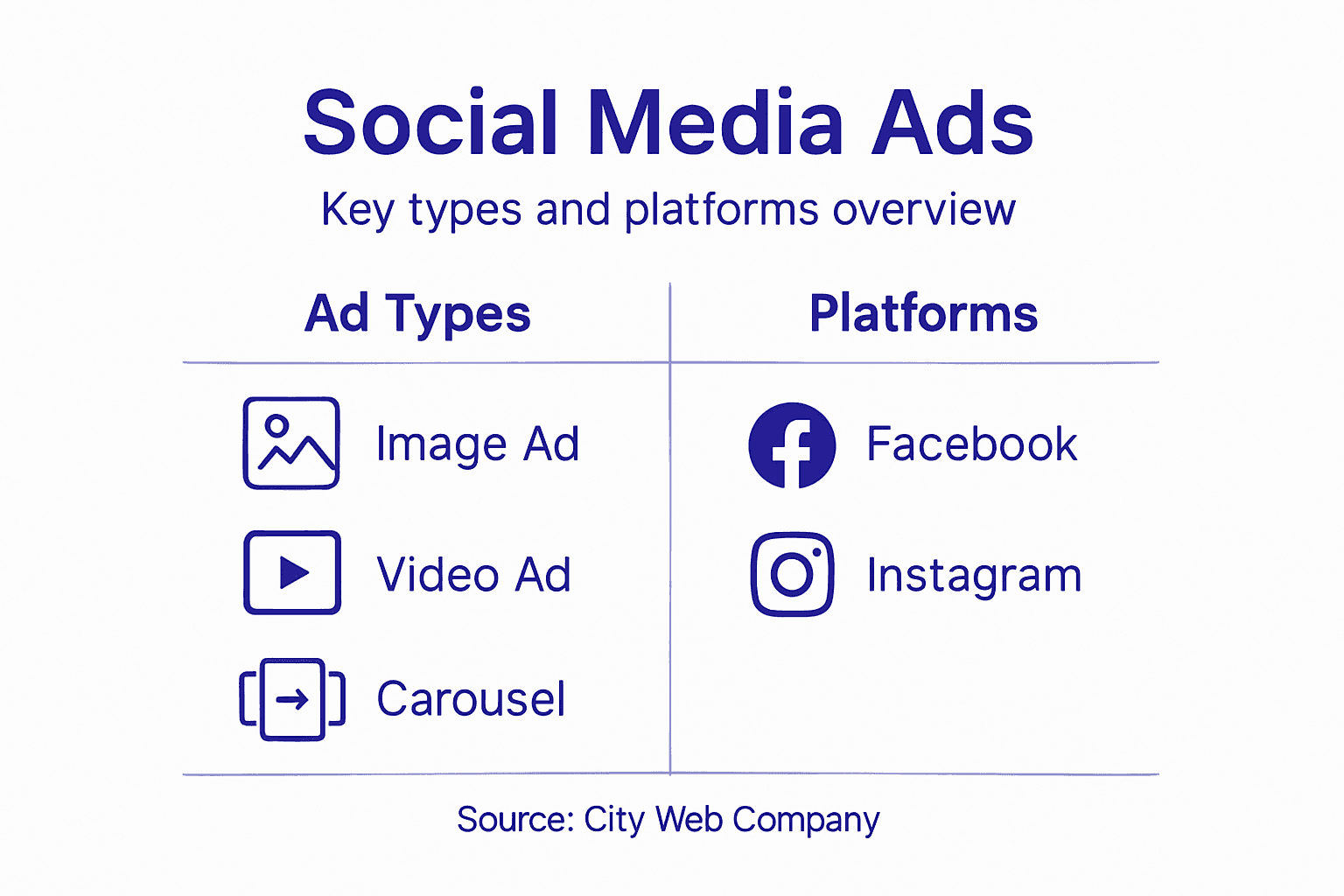 Social Media Ads

Key types and platforms overview

| Ad Types | Platforms |
|---|---|
| Image Ad | Facebook |
| Video Ad | Instagram |
| Carousel | |

Source: City Web Company