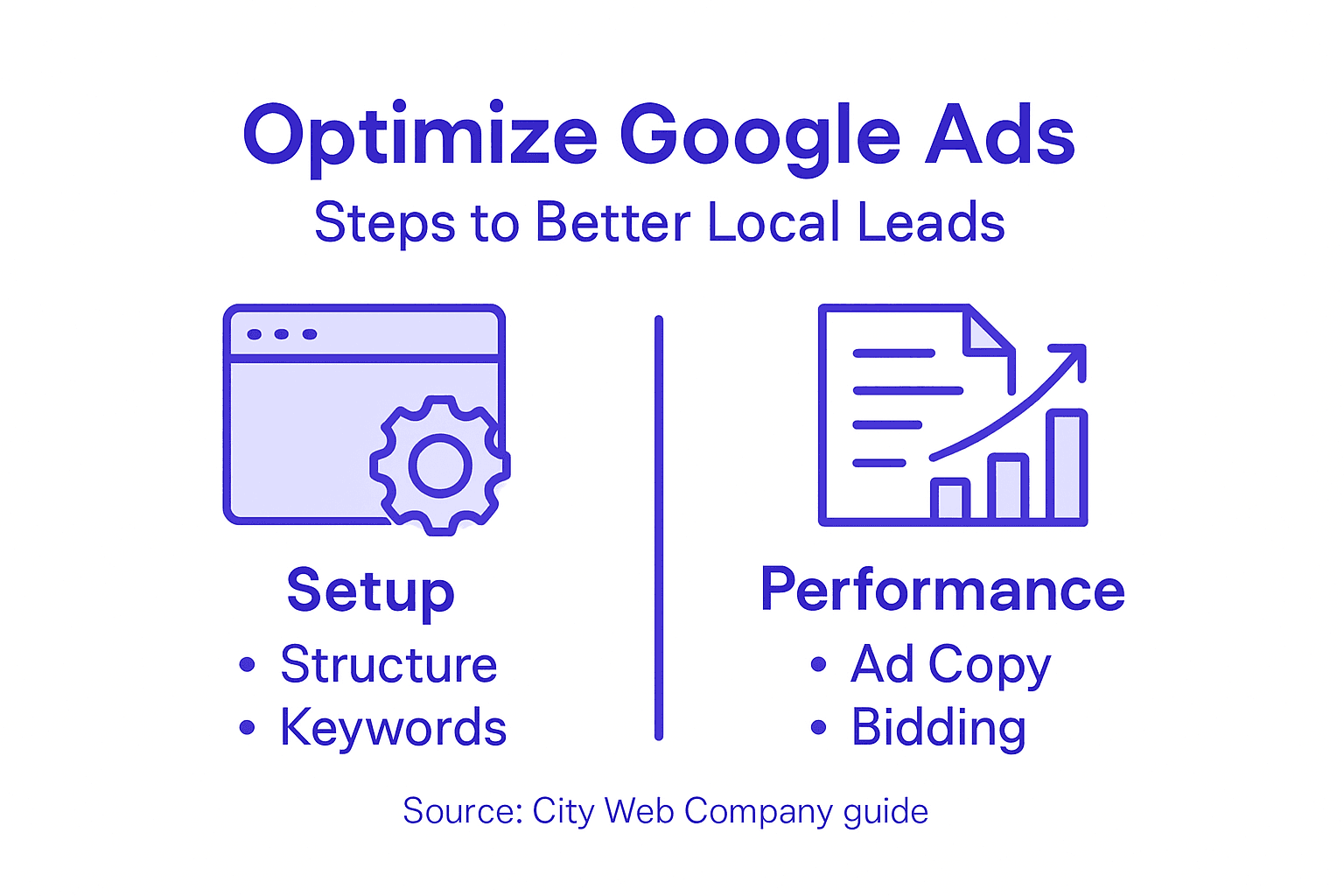 Optimize Google Ads

Steps to Better Local Leads

Setup

• Structure
• Keywords

Performance

• Ad Copy
• Bidding

Source: City Web Company guide