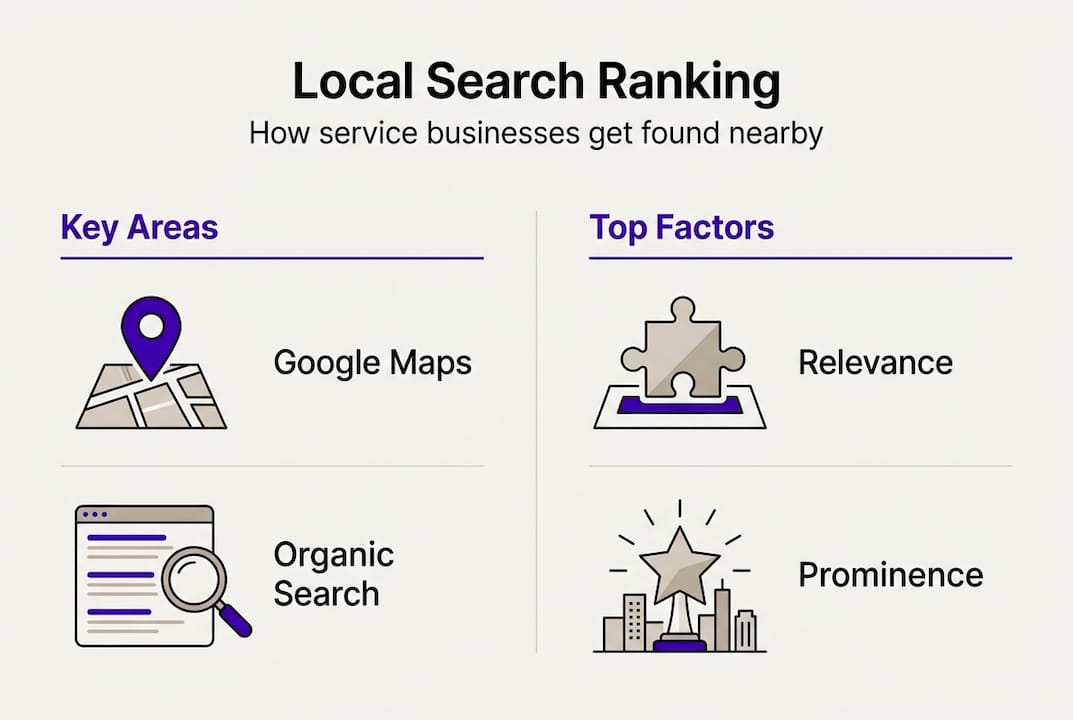 Local Search Ranking
How service businesses get found nearby

Key Areas

Google Maps

Organic Search

Top Factors

Relevance

Prominence