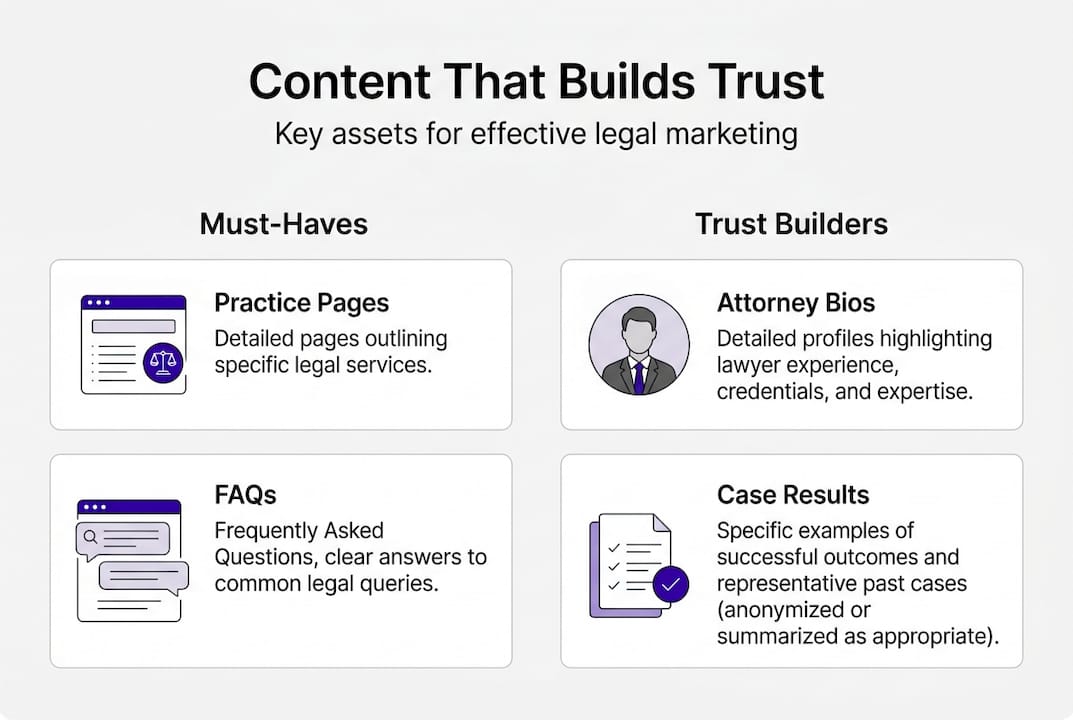 Content That Builds Trust

Key assets for effective legal marketing

Must-Haves

Practice Pages
Detailed pages outlining specific legal services.

FAQs
Frequently Asked Questions, clear answers to common legal queries.

Trust Builders

Attorney Bios
Detailed profiles highlighting lawyer experience, credentials, and expertise.

Case Results
Specific examples of successful outcomes and representative past cases (anonymized or summarized as appropriate).