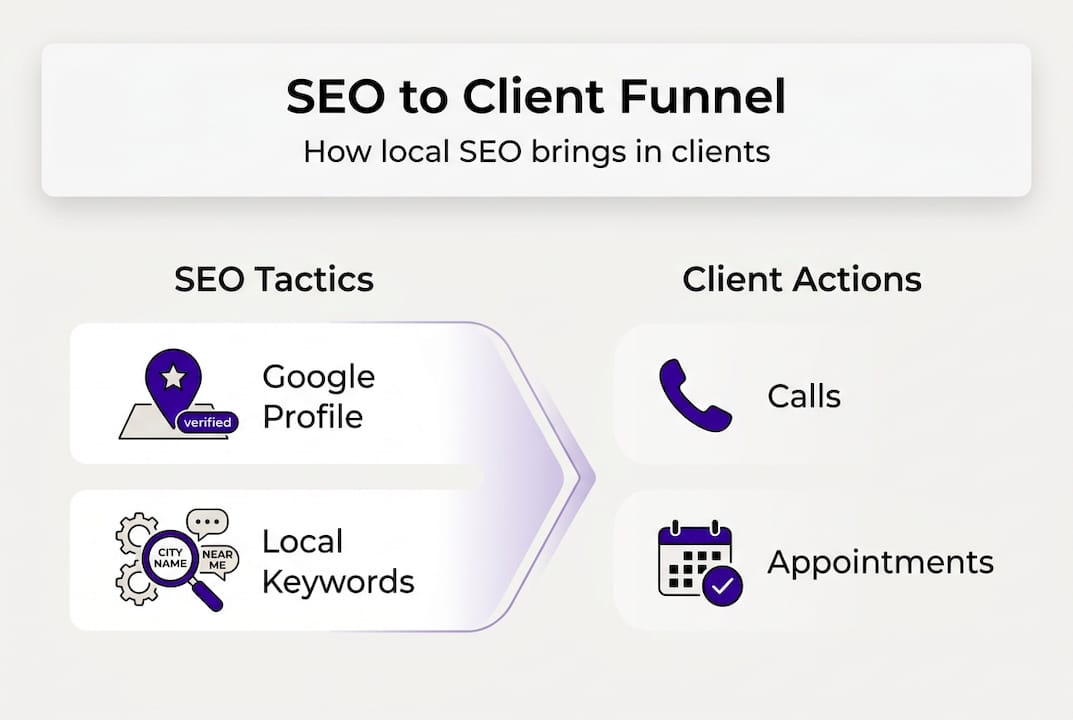 SEO to Client Funnel

How local SEO brings in clients

SEO Tactics

verified

Google Profile

CITY NAME

NEAR ME

Local Keywords

Client Actions

Calls

Appointments