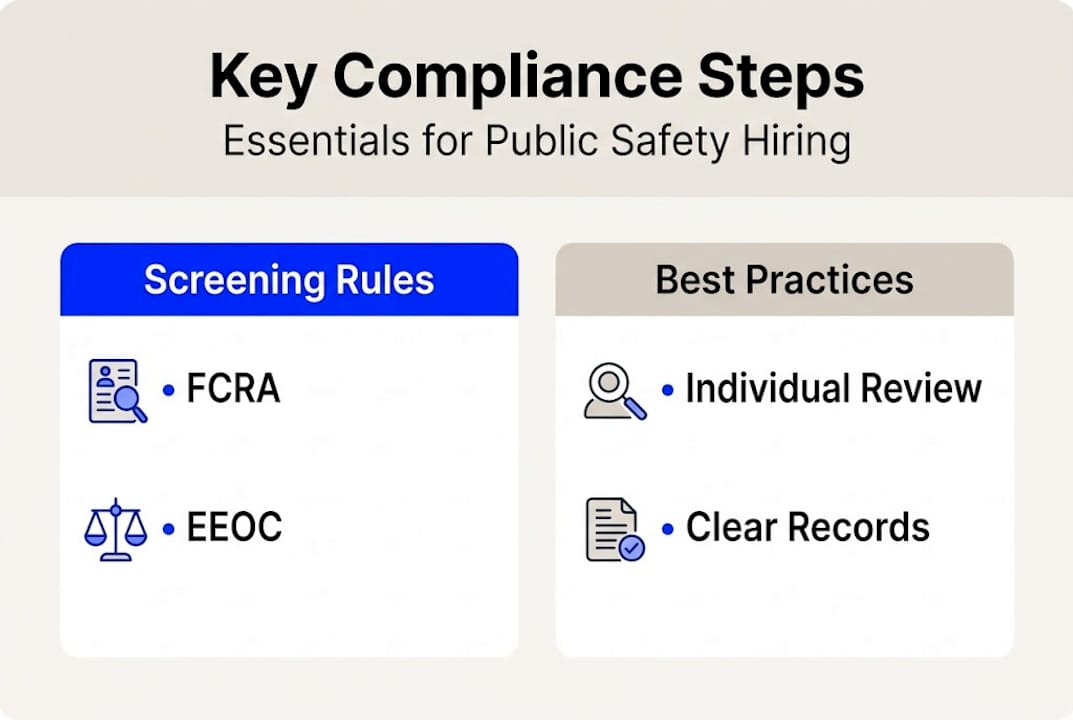 Key Compliance Steps
Essentials for Public Safety Hiring

Screening Rules

• FCRA

• EEOC

Best Practices

• Individual Review

• Clear Records