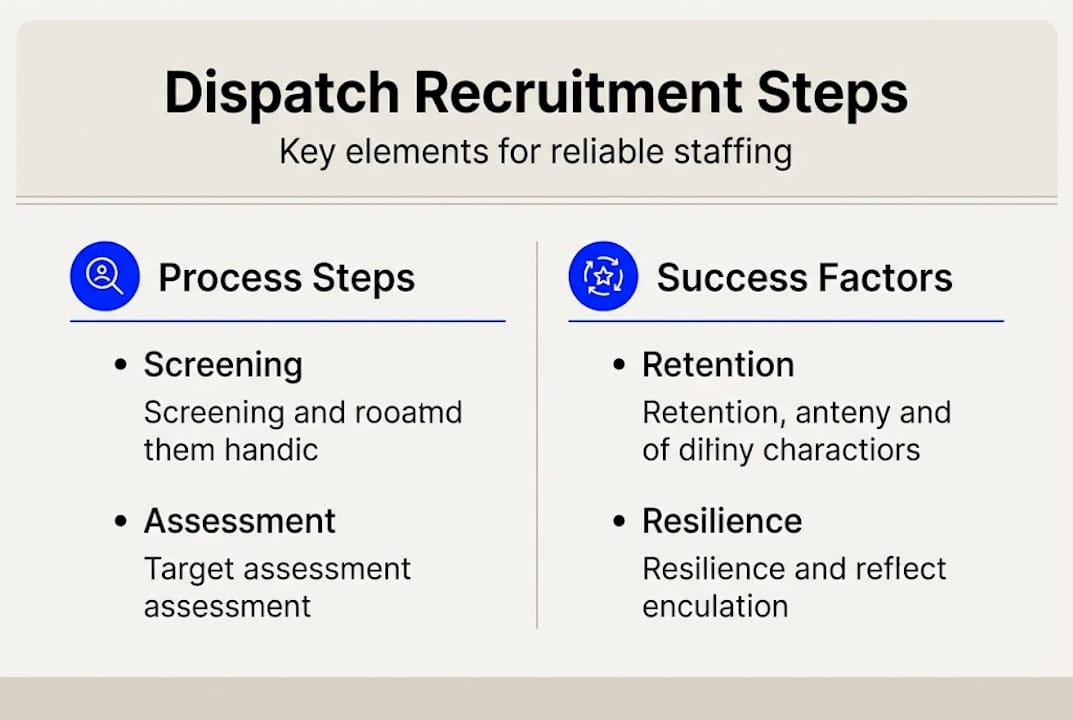 Dispatch Recruitment Steps

Key elements for reliable staffing

Process Steps

• Screening

Screening and rooamd them handic

• Assessment

Target assessment assessment

Success Factors

• Retention

Retention, anteny and of diliny charactiors

• Resilience

Resilience and reflect enculation