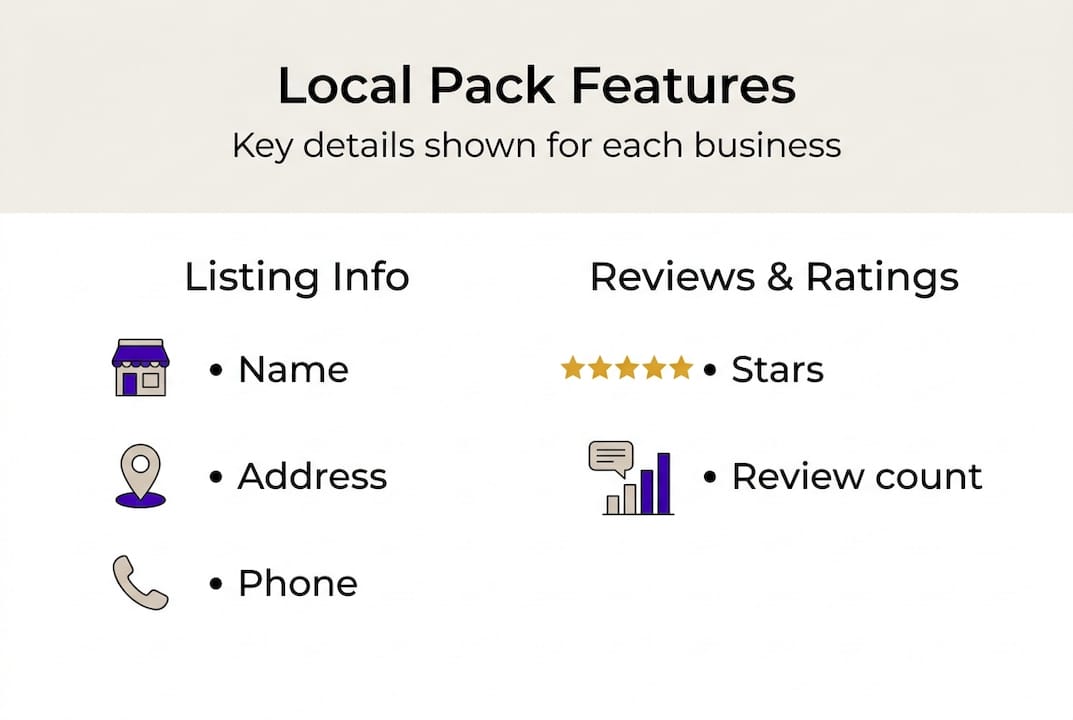 Local Pack Features
Key details shown for each business

Listing Info
• Name
• Address
• Phone

Reviews & Ratings
• Stars
• Review count