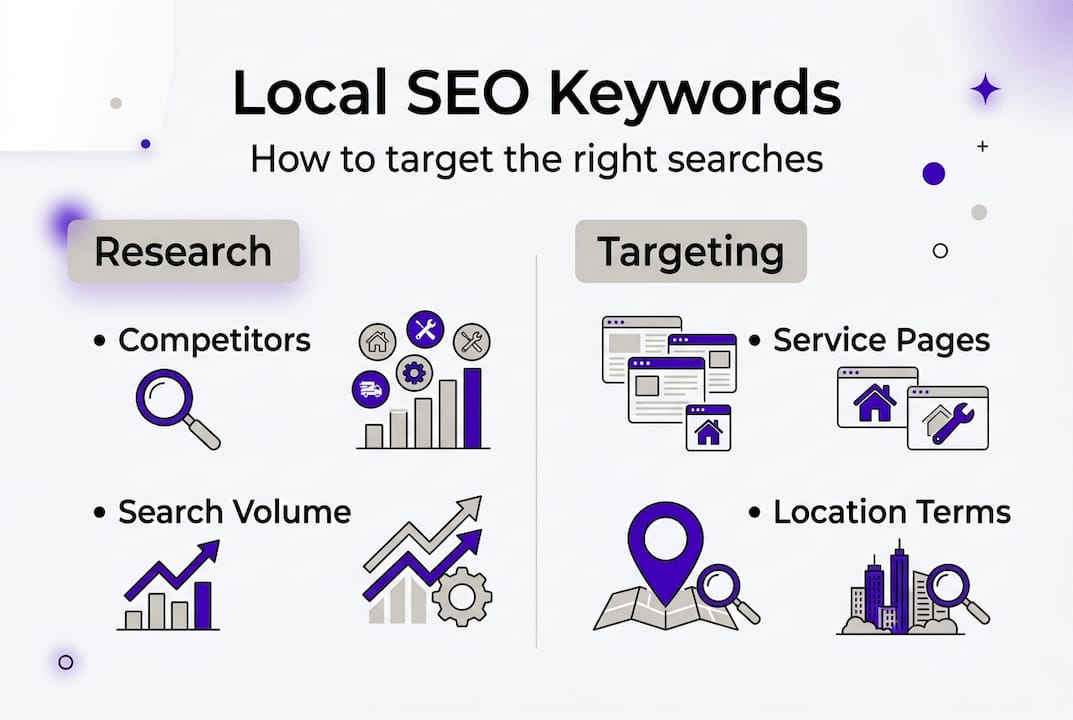 Local SEO Keywords

How to target the right searches

Research

• Competitors

• Search Volume

Targeting

• Service Pages

• Location Terms