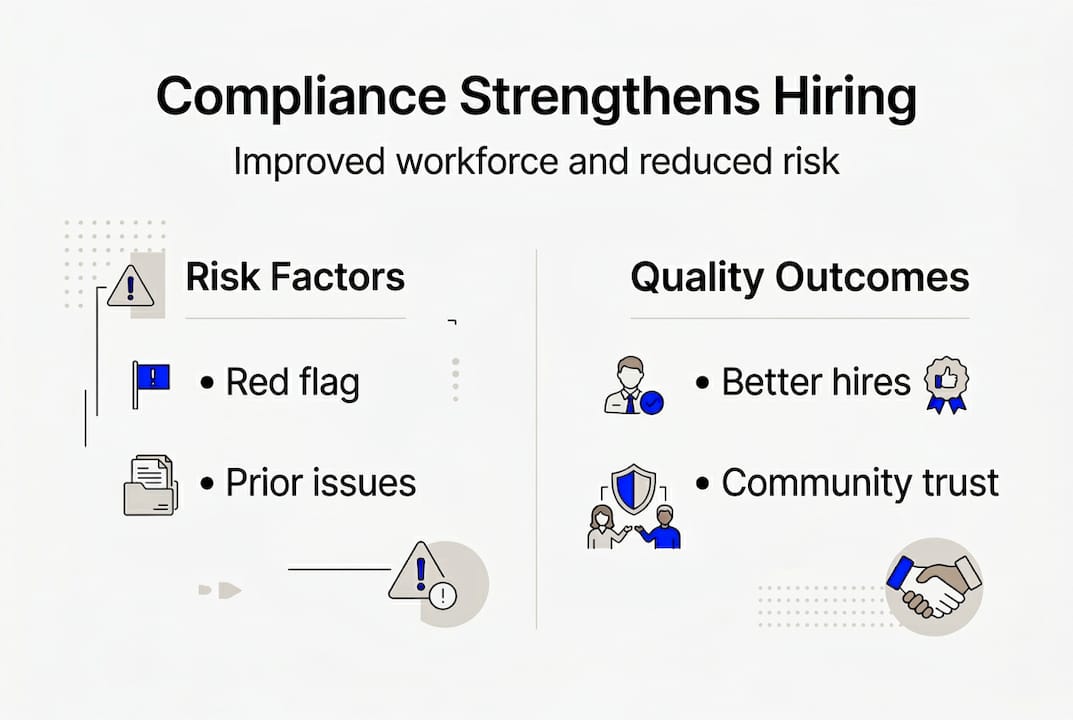 Compliance Strengthens Hiring

Improved workforce and reduced risk

Risk Factors

• Red flag

• Prior issues

Quality Outcomes

• Better hires

• Community trust