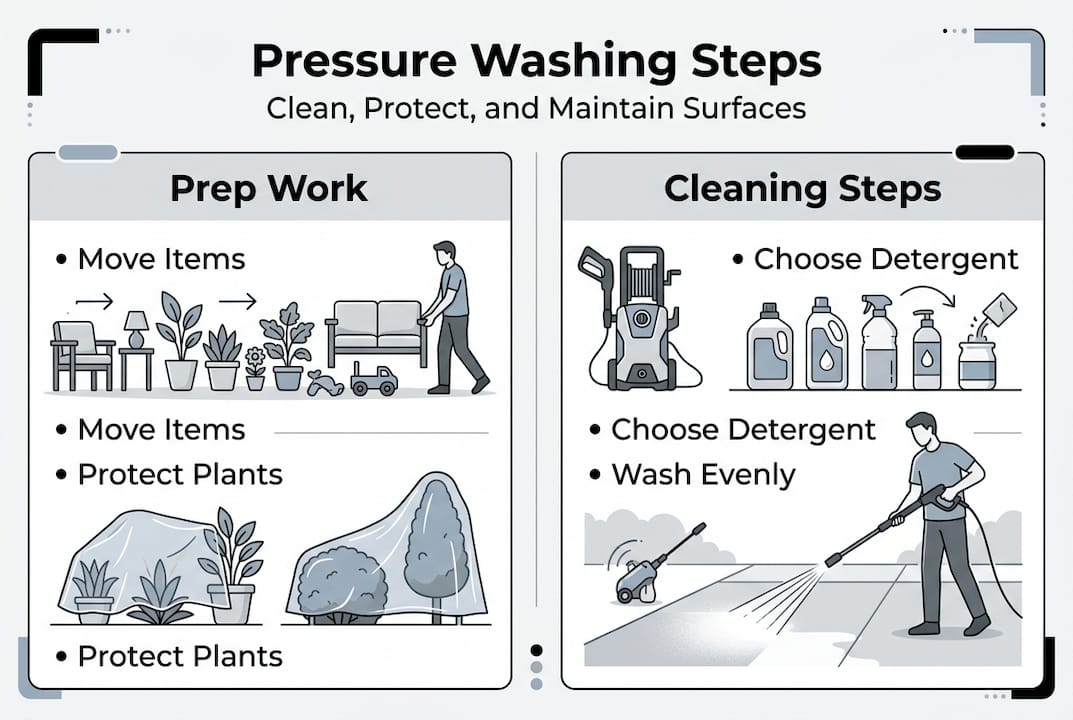 Pressure Washing Steps
Clean, Protect, and Maintain Surfaces

Prep Work

• Move Items

• Move Items
• Protect Plants

• Protect Plants

Cleaning Steps

• Choose Detergent

• Choose Detergent
• Wash Evenly