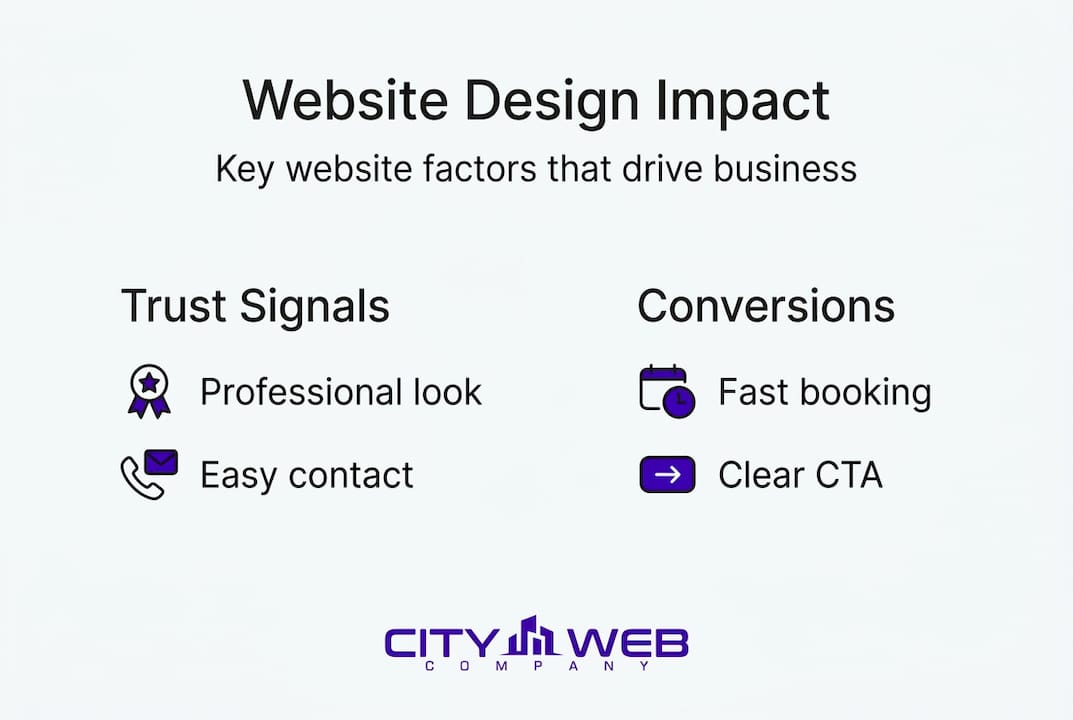 Website Design Impact

Key website factors that drive business

Trust Signals

Professional look

Easy contact

Conversions

Fast booking

Clear CTA

CITY WEB
COMPANY