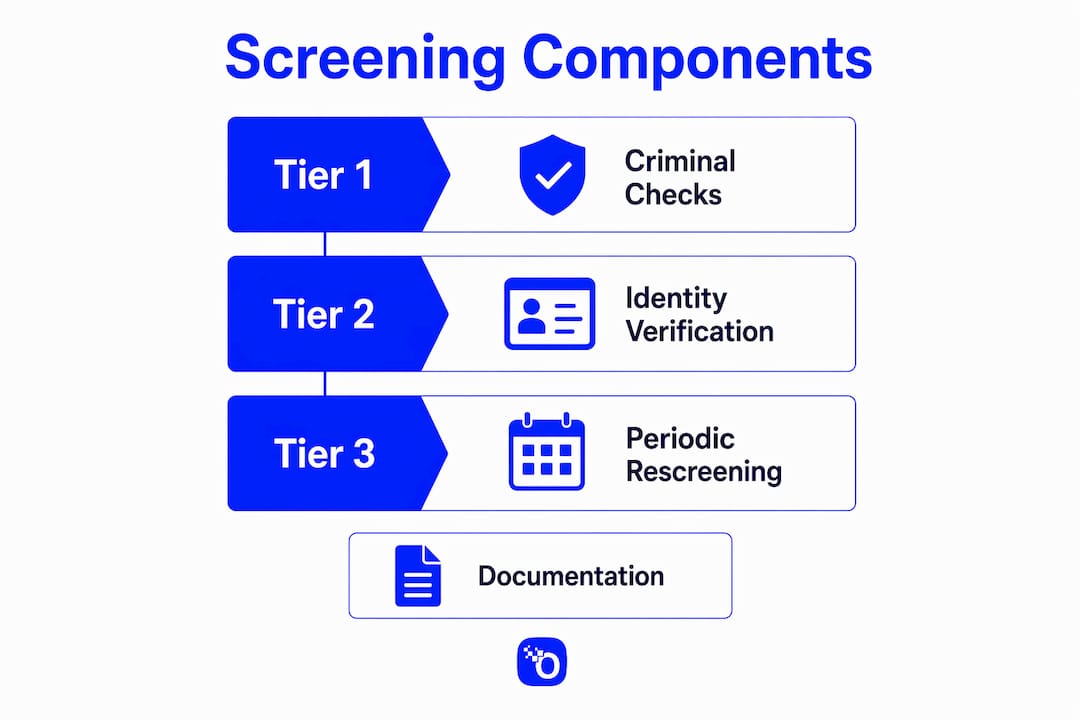 Screening Components

Tier 1

Criminal Checks

Tier 2

Identity Verification

Tier 3

Periodic Rescreening

Documentation