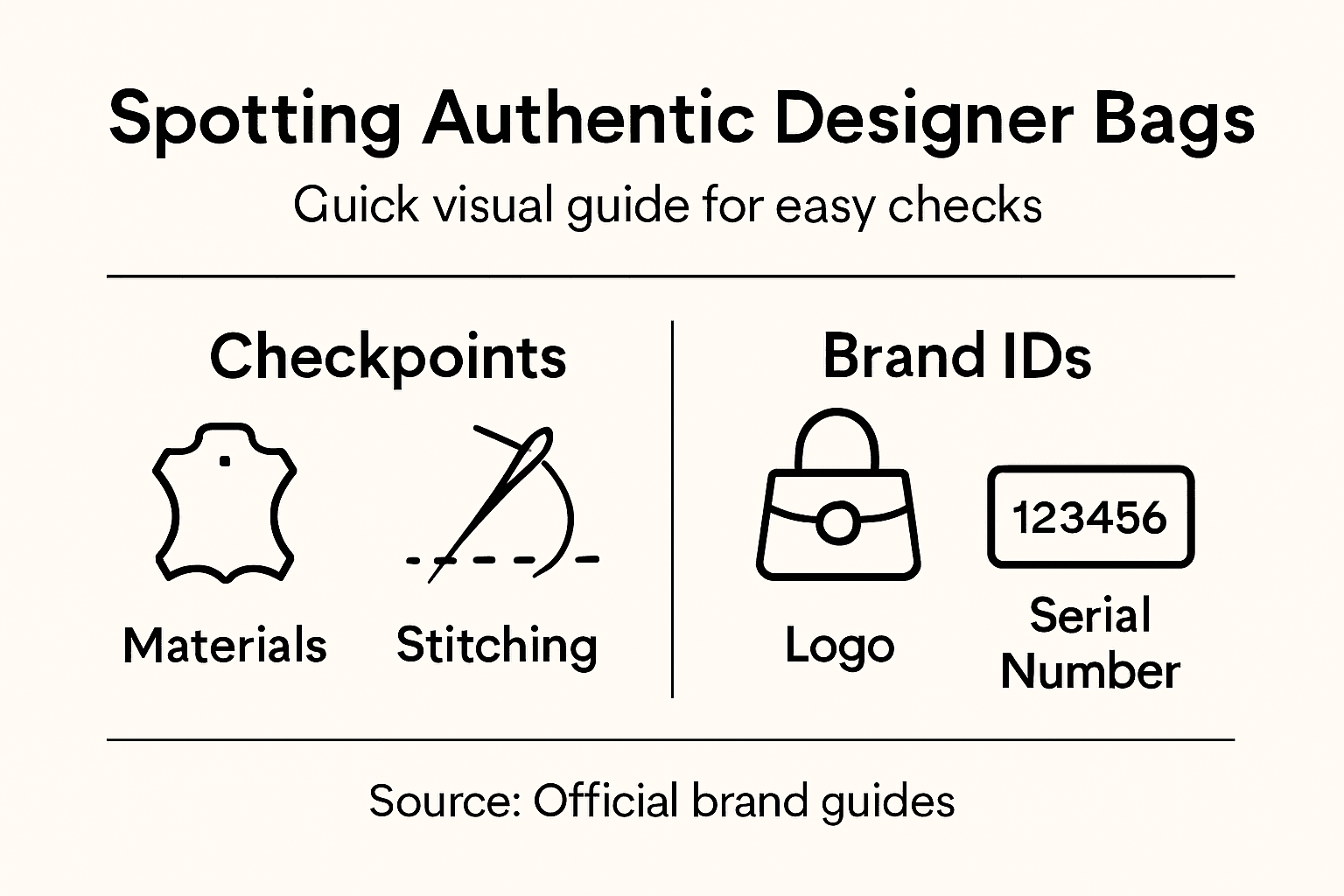 Spotting Authentic Designer Bags

Guick visual guide for easy checks

Checkpoints

Materials

Stitching

Brand IDs

Logo

123456

Serial Number

Source: Official brand guides