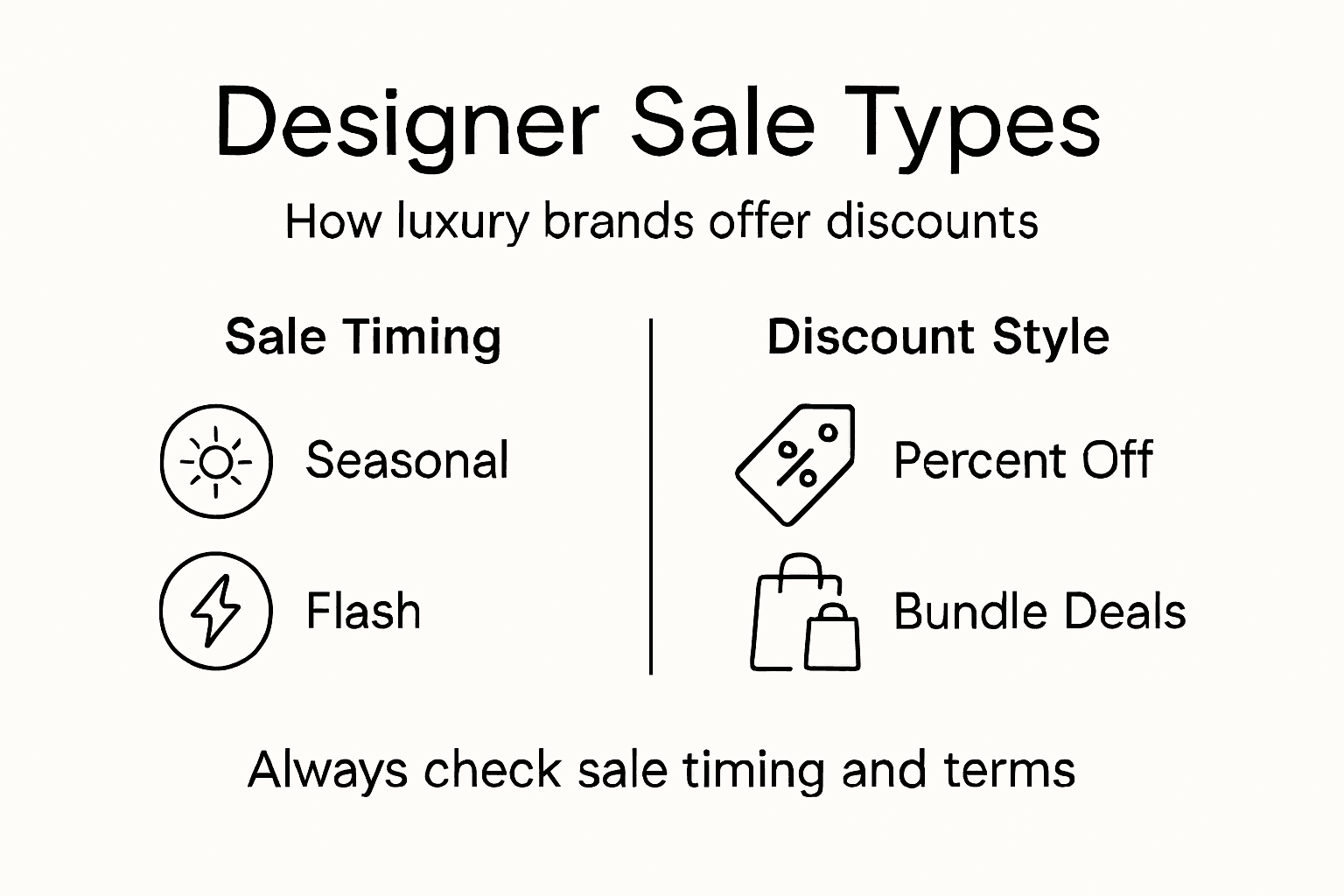 Designer Sale Types

How luxury brands offer discounts

Sale Timing

Seasonal

Flash

Discount Style

%

Percent Off

Bundle Deals

Always check sale timing and terms