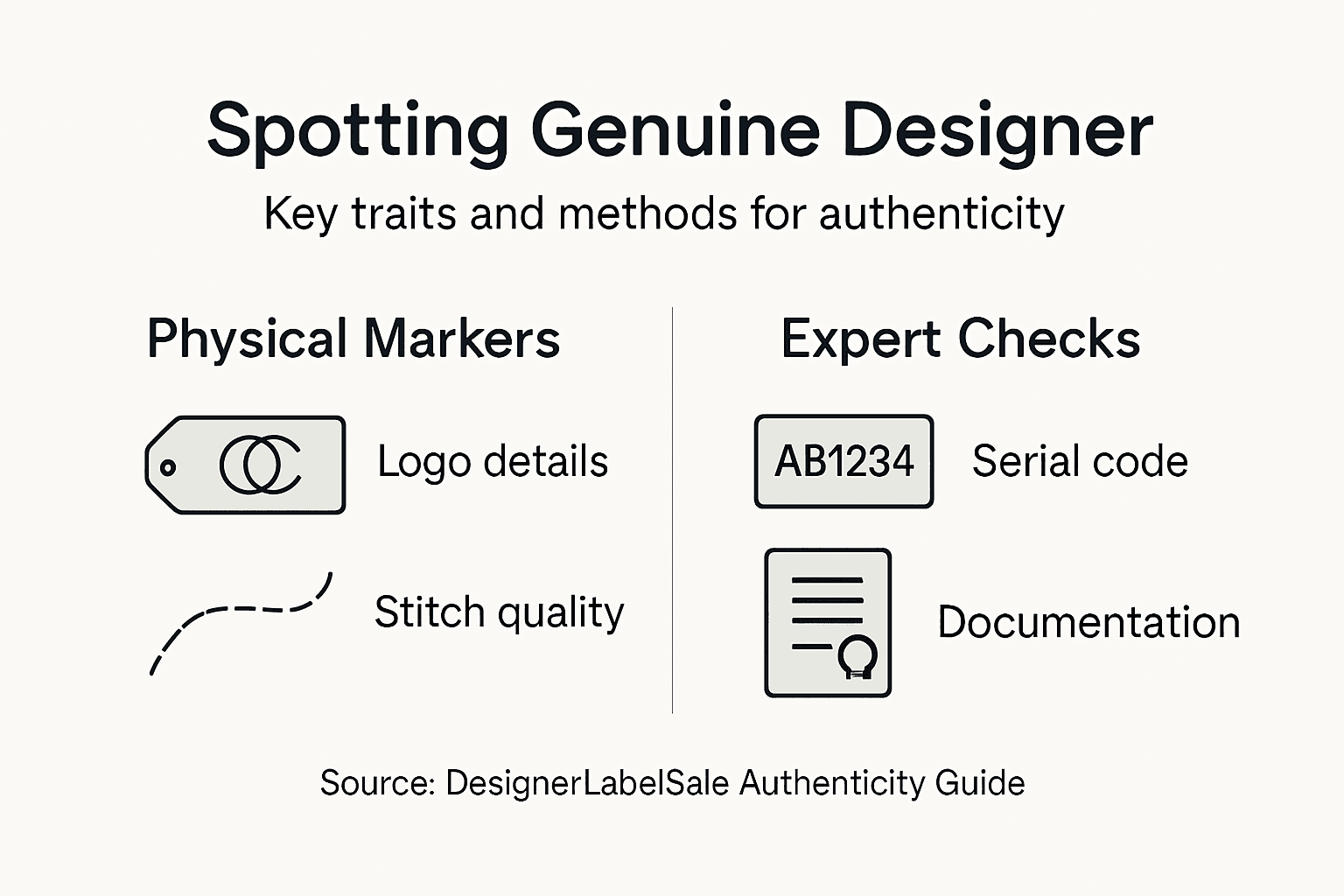 Spotting Genuine Designer

Key traits and methods for authenticity

Physical Markers

Logo details

Stitch quality

Expert Checks

AB1234

Serial code

Documentation

Source: DesignerLabelSale Authenticity Guide