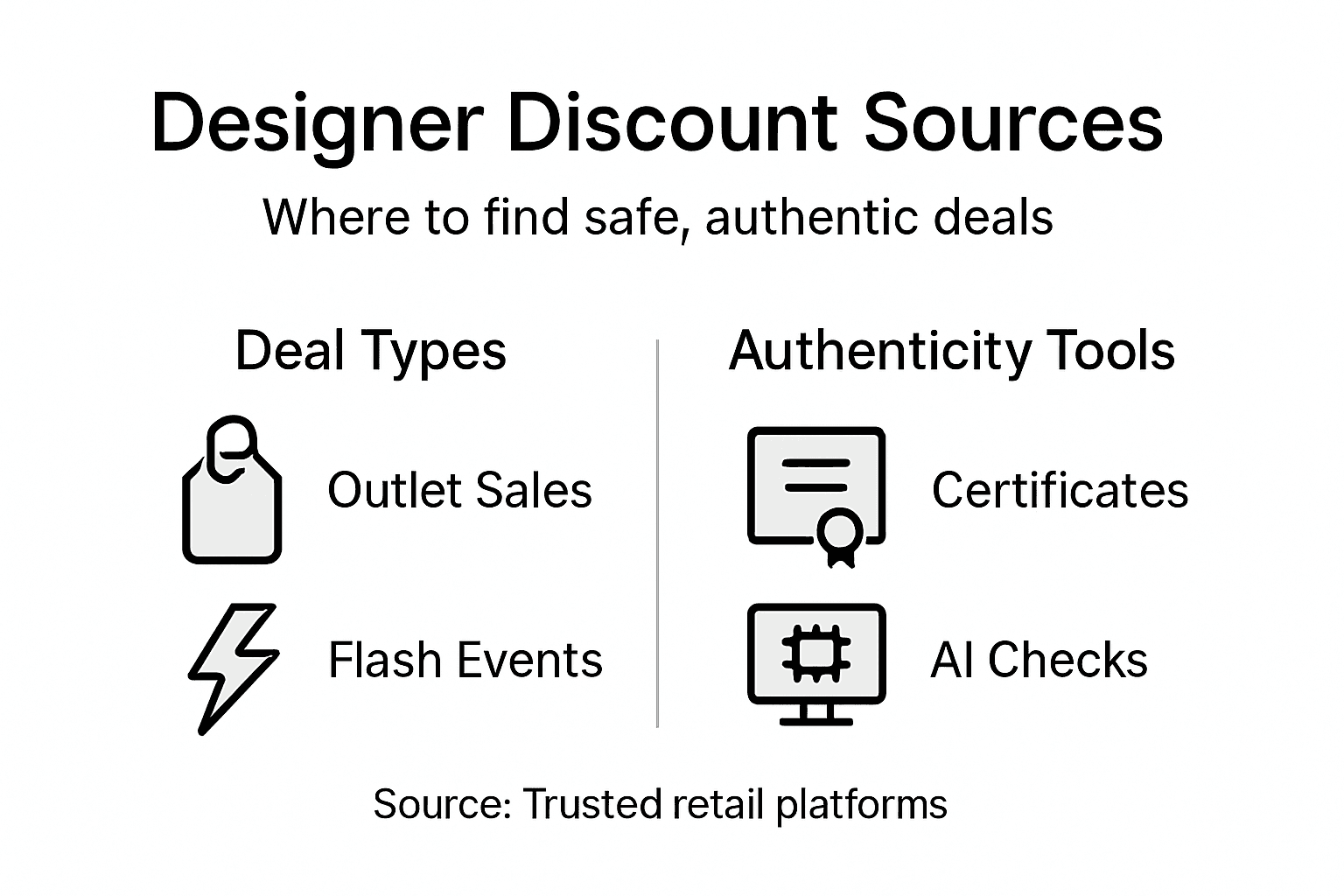 Designer Discount Sources

Where to find safe, authentic deals

Deal Types

Outlet Sales

Flash Events

Authenticity Tools

Certificates

AI Checks

Source: Trusted retail platforms