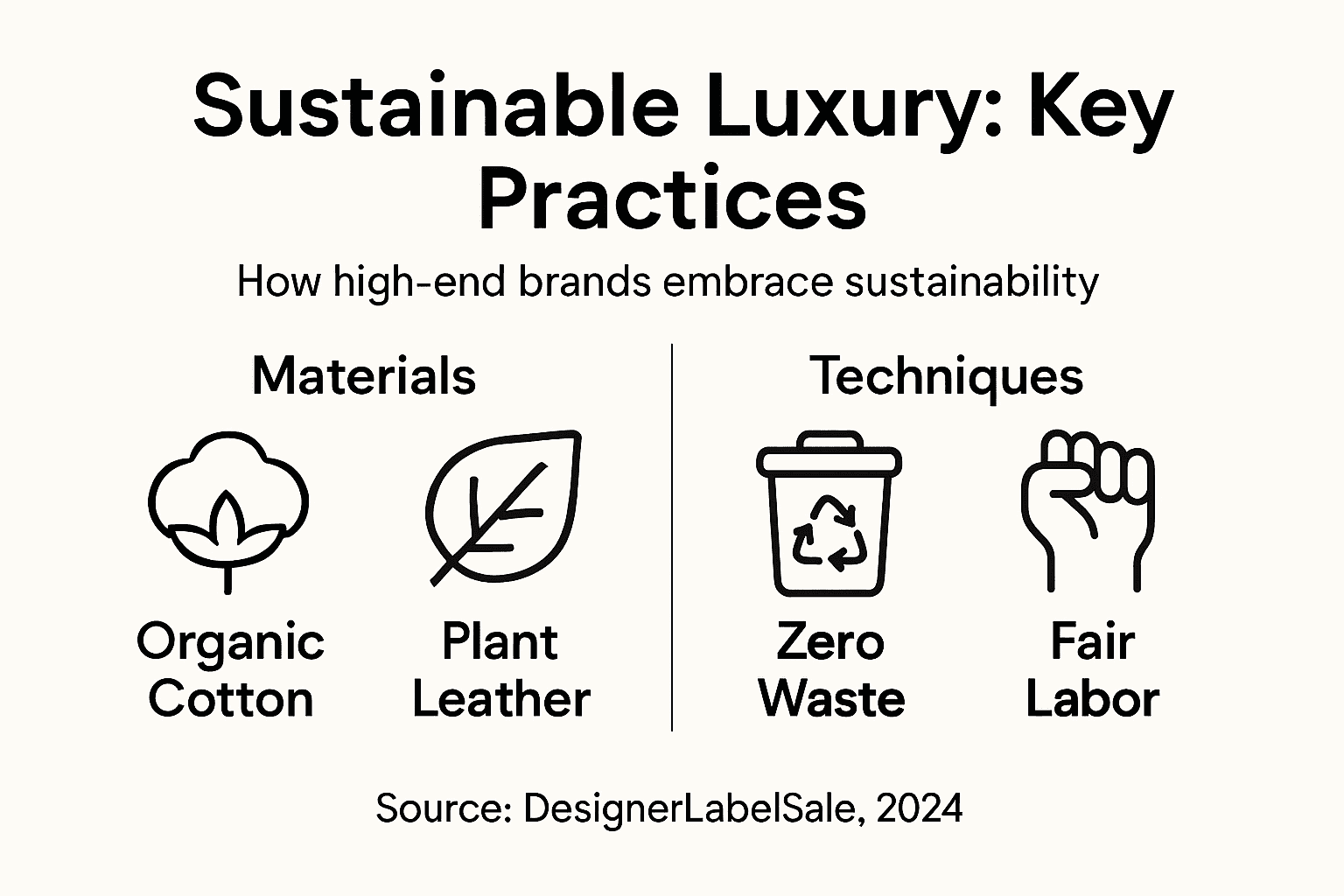 Sustainable Luxury: Key Practices

How high-end brands embrace sustainability

Materials

Organic Cotton

Plant Leather

Techniques

Zero Waste

Fair Labor

Source: DesignerLabelSale, 2024