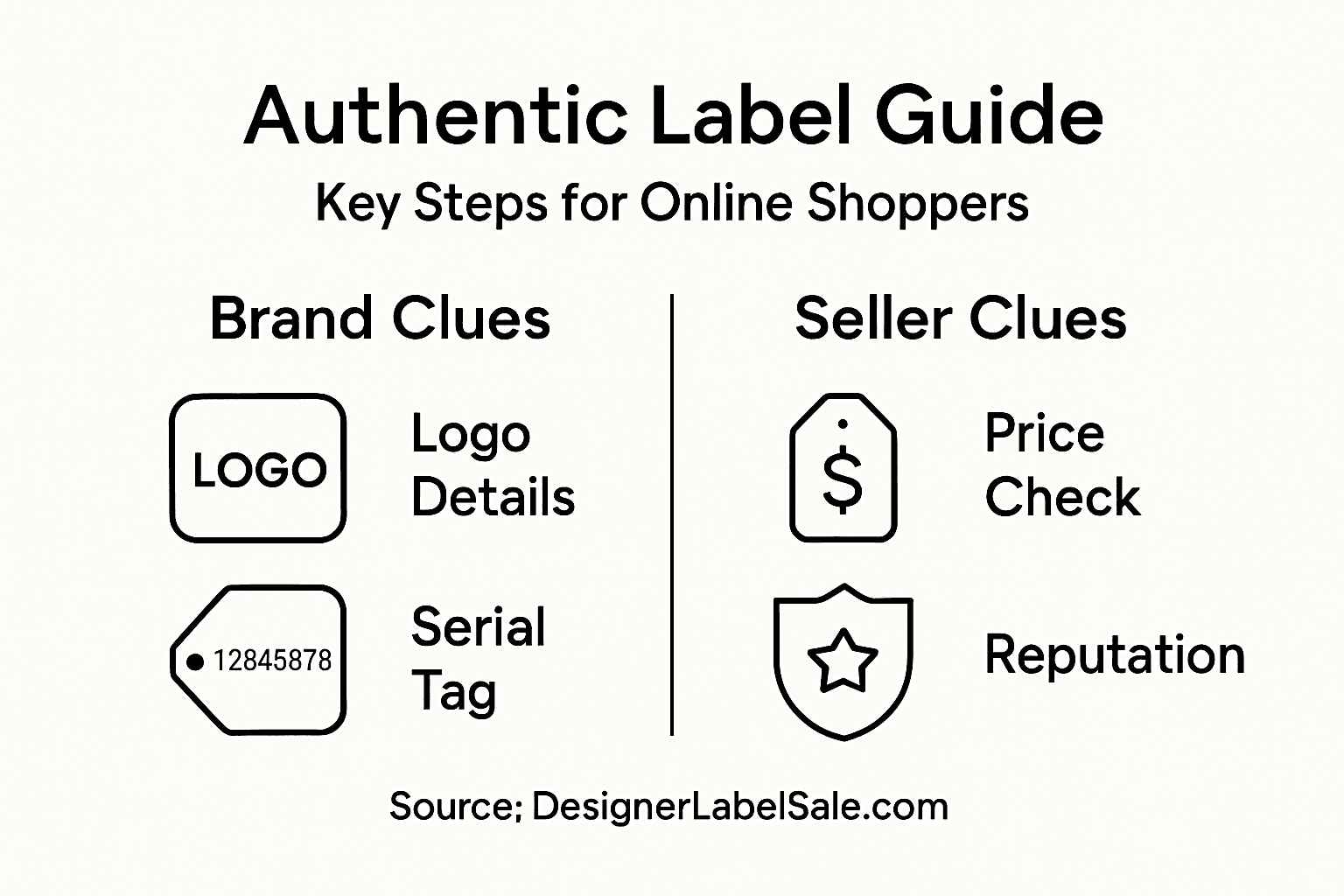 Authentic Label Guide

Key Steps for Online Shoppers

Brand Clues

LOGO

Logo Details

12845878

Serial Tag

Seller Clues

$

Price Check

Reputation

Source; DesignerLabelSale.com