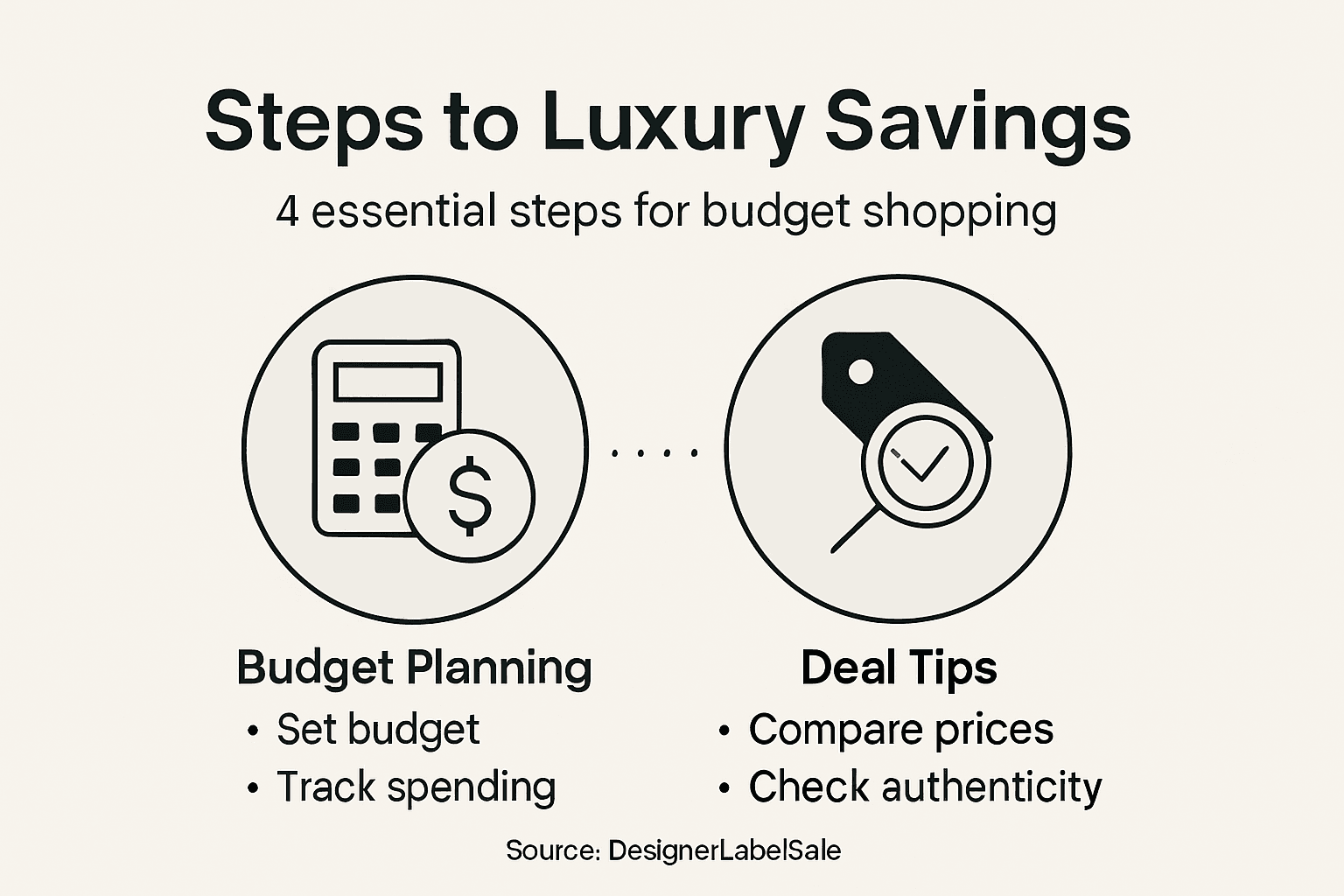 Steps to Luxury Savings

4 essential steps for budget shopping

$

Budget Planning
• Set budget
• Track spending

Deal Tips
• Compare prices
• Check authenticity

Source: DesignerLabelSale