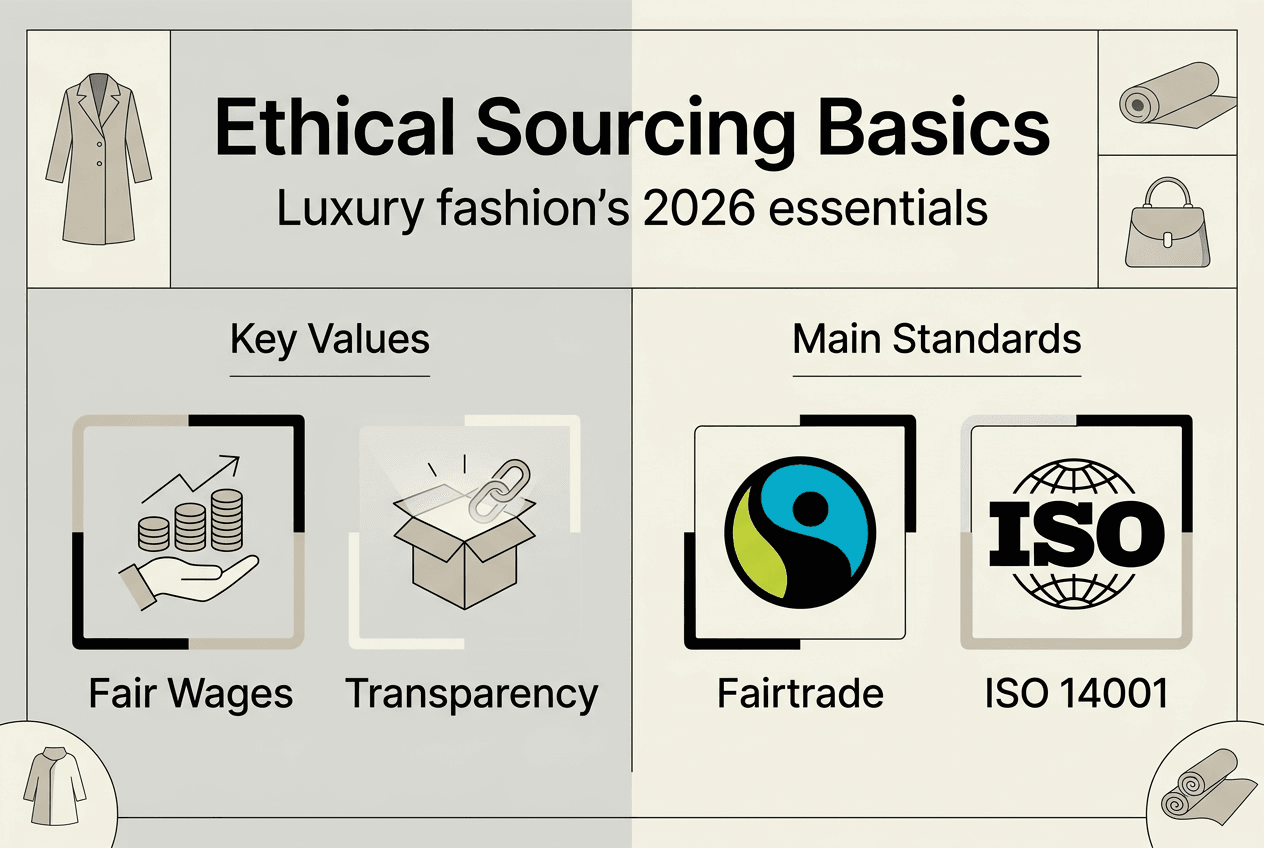 Ethical Sourcing Basics

Luxury fashion's 2026 essentials

Key Values

Fair Wages

Transparency

Main Standards

Fairtrade

ISO

ISO 14001