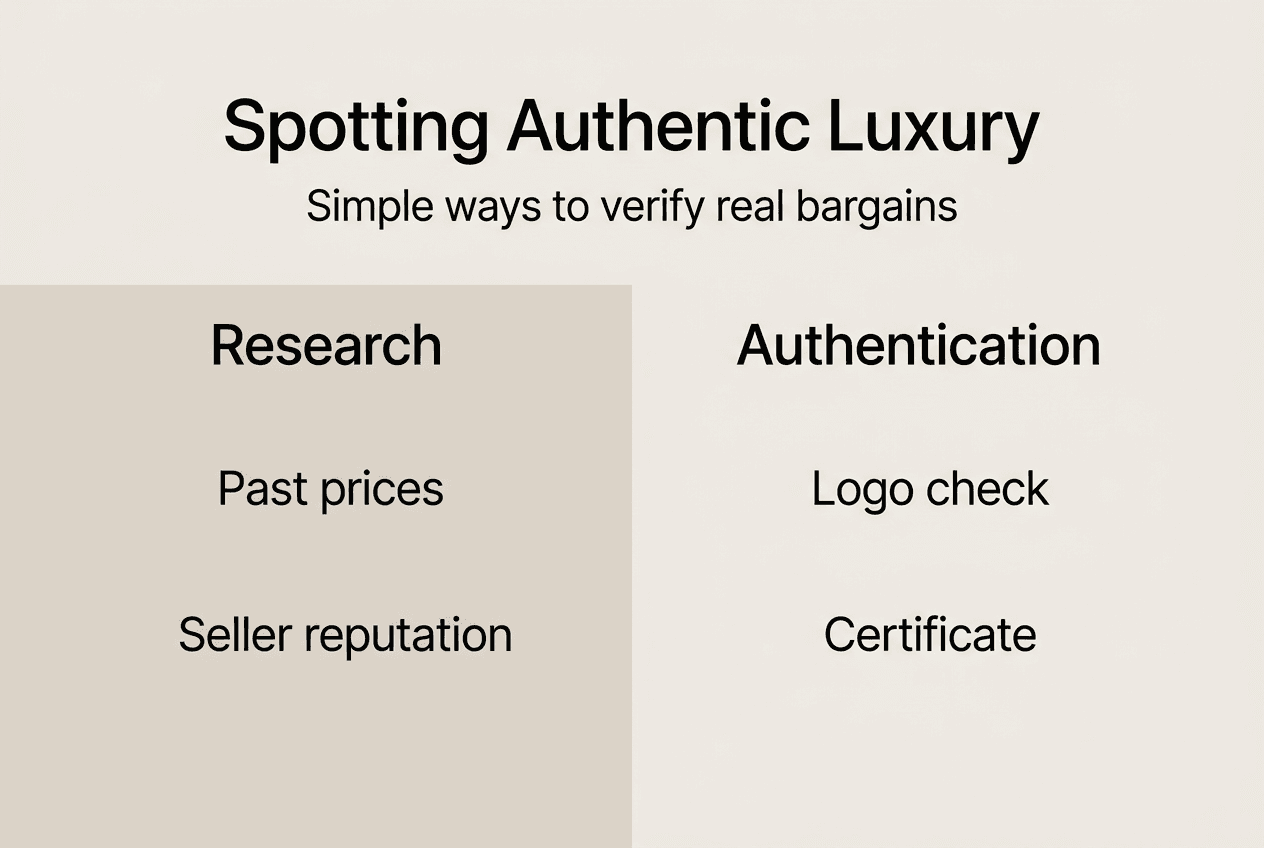 Spotting Authentic Luxury

Simple ways to verify real bargains

Research

Past prices

Seller reputation

Authentication

Logo check

Certificate